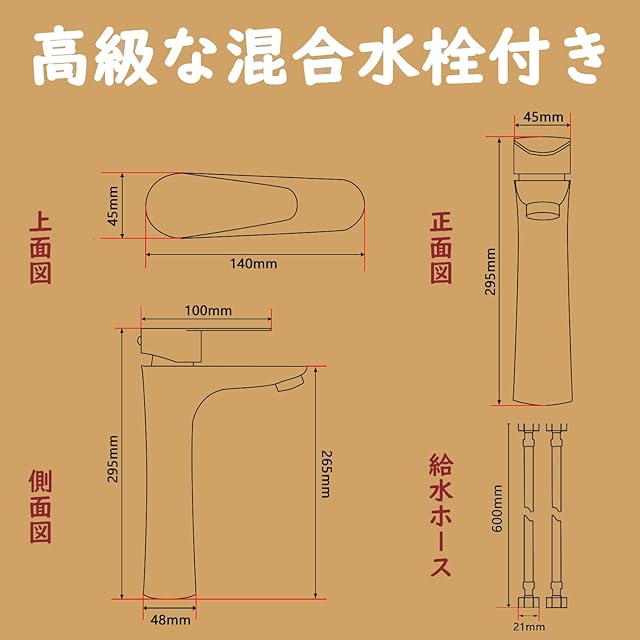 高級な混合水栓付き

上面図

45mm

140mm

側面図

100mm

295mm

265mm

48mm

正面図

45mm

295mm

給水ホース

600mm

21mm