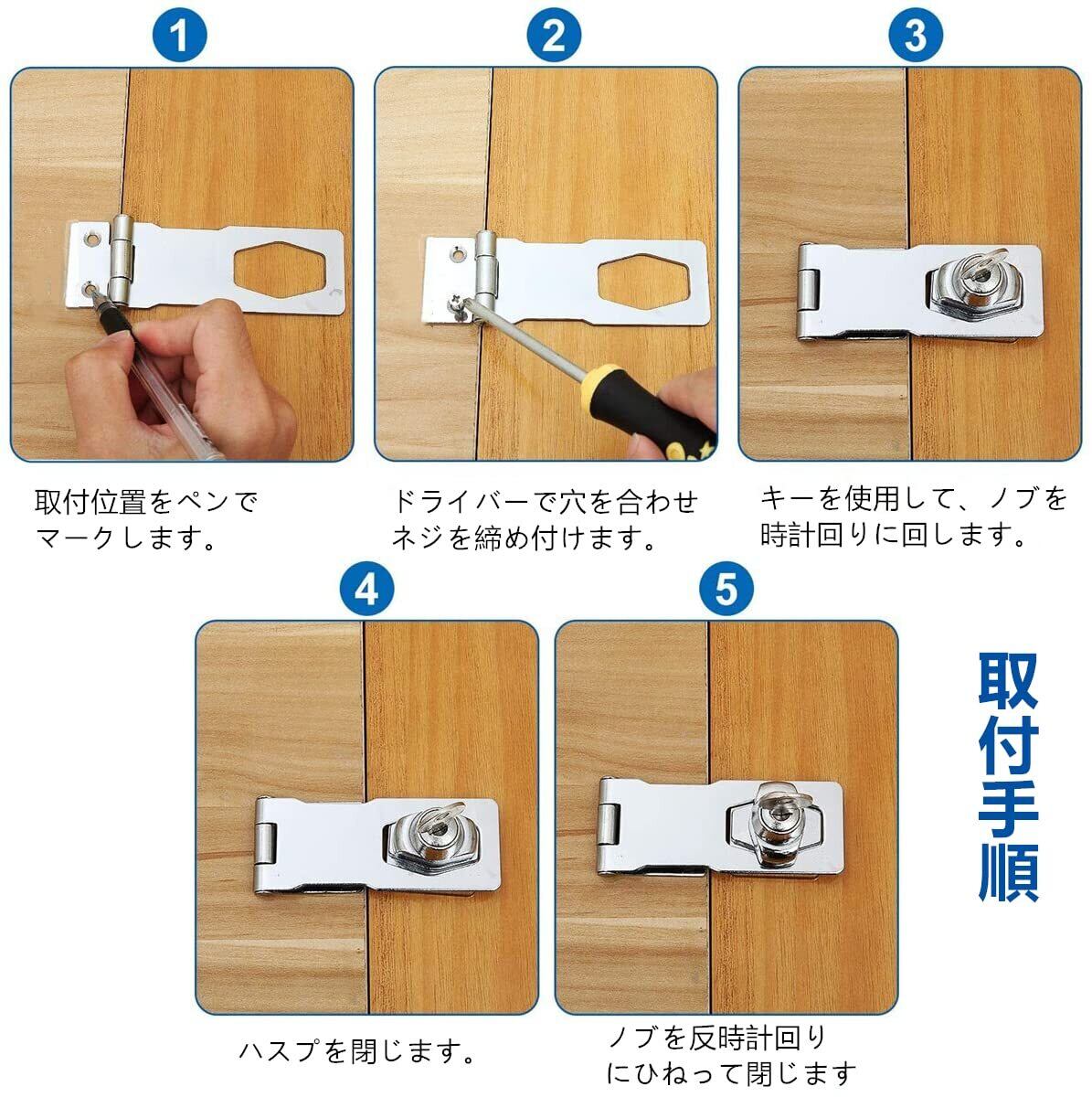 1

取付位置をペンでマークします。

2

ドライバーで穴を合わせネジを締め付けます。

3

キーを使用して、ノブを時計回りに回します。

4

ハスプを閉じます。

5

ノブを反時計回りにひねって閉じます

取付手順