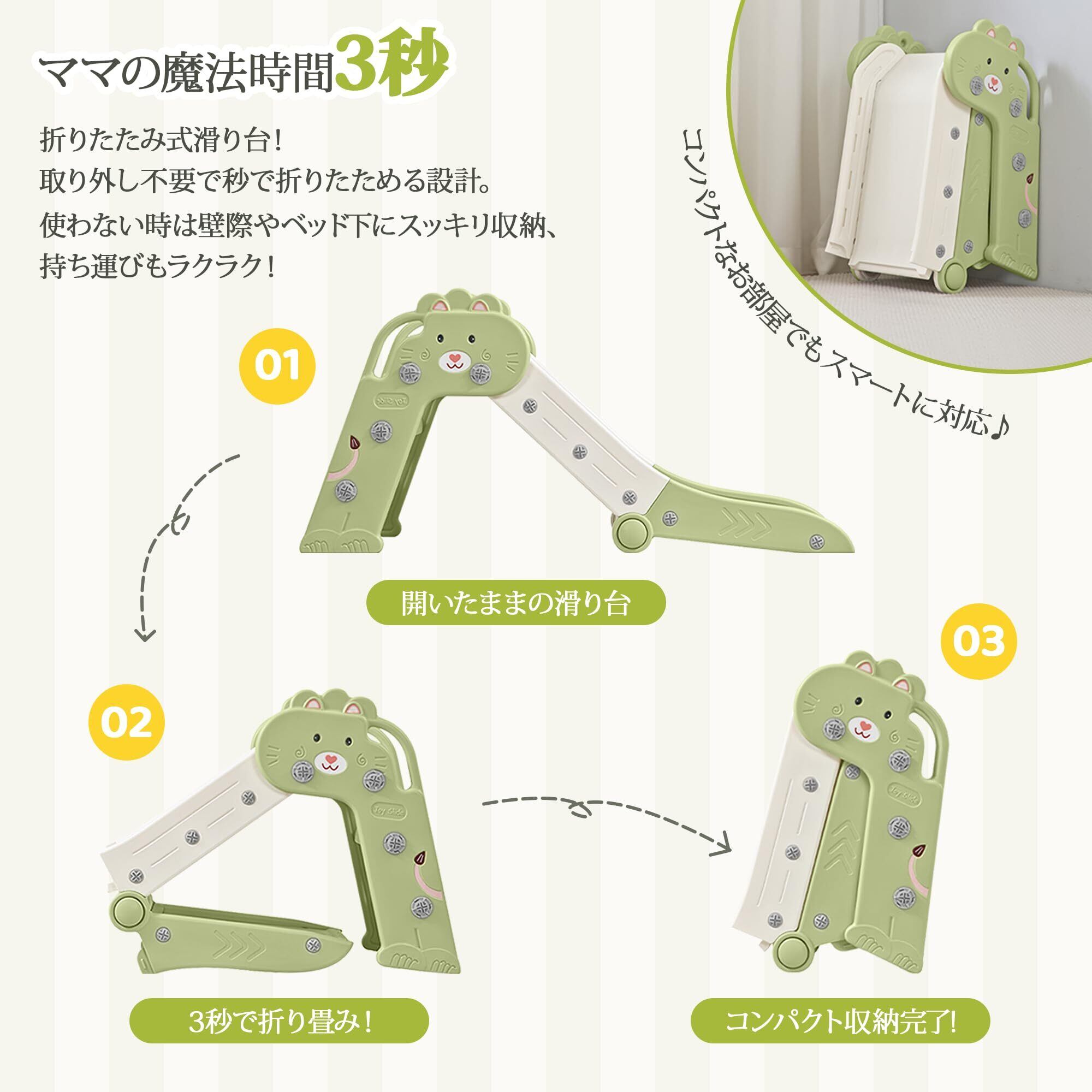 ママの魔法時間3秒

折りたたみ式滑り台！
取り外し不要で秒で折りたためる設計。
使わない時は壁際やベッド下にスッキリ収納、
持ち運びもラクラク！

コンパクトなお部屋でもスマートに対応♪

01

Joy Slide

開いたままの滑り台

02

Joy Slide

3秒で折り畳み！

03

Joy Slide

コンパクト収納完了!