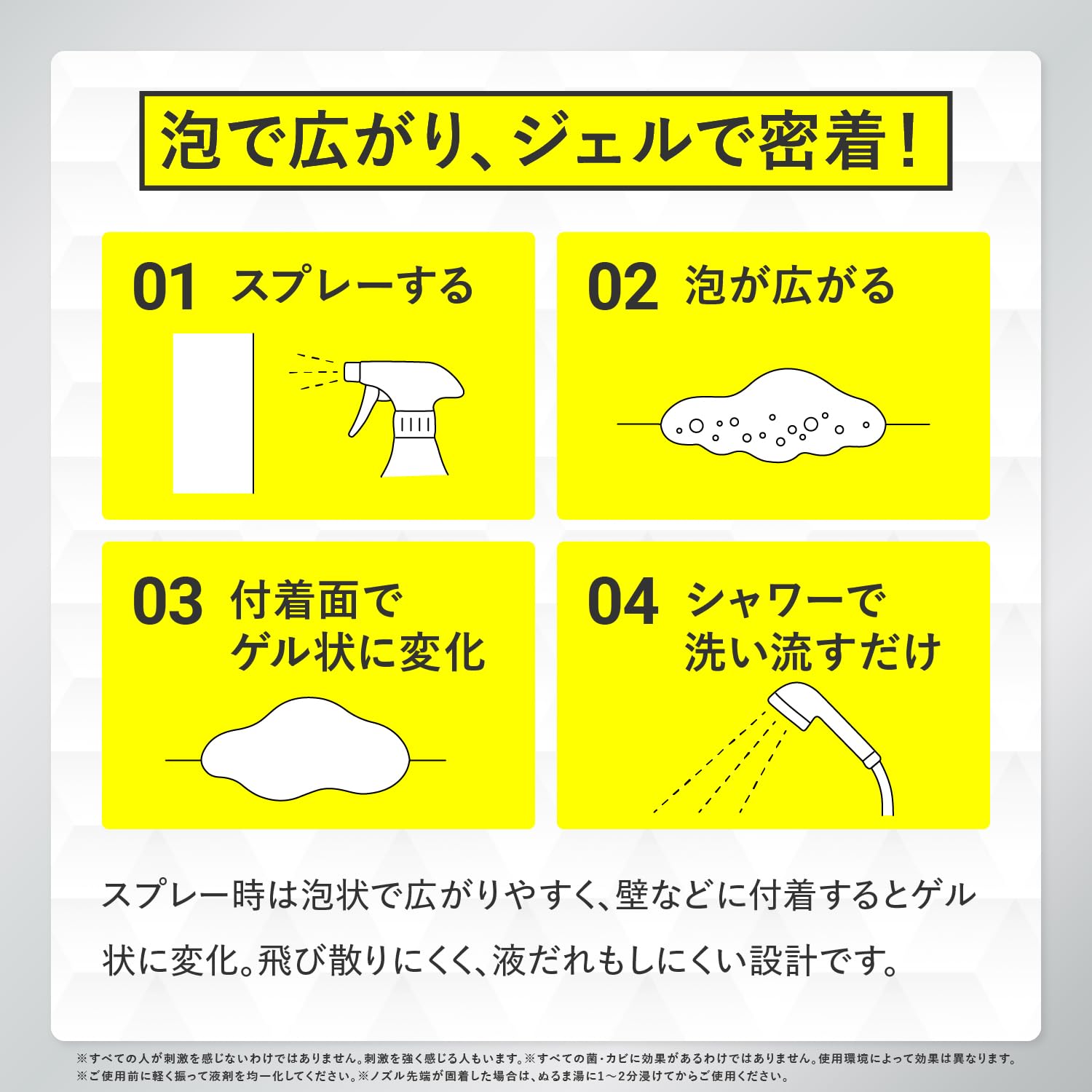 泡で広がり、ジェルで密着！

01 スプレーする

02 泡が広がる

03 付着面でゲル状に変化

04 シャワーで洗い流すだけ

スプレー時は泡状で広がりやすく、壁などに付着するとゲル状に変化。飛び散りにくく、液だれもしにくい設計です。

※すべての人が刺激を感じないわけではありません。刺激を強く感じる人もいます。※すべての菌・カビに効果があるわけではありません。使用環境によって効果は異なります。
※ご使用前に軽く振って液剤を均一化してください。※ノズル先端が固着した場合は、ぬるま湯に1～2分浸けてからご使用ください。