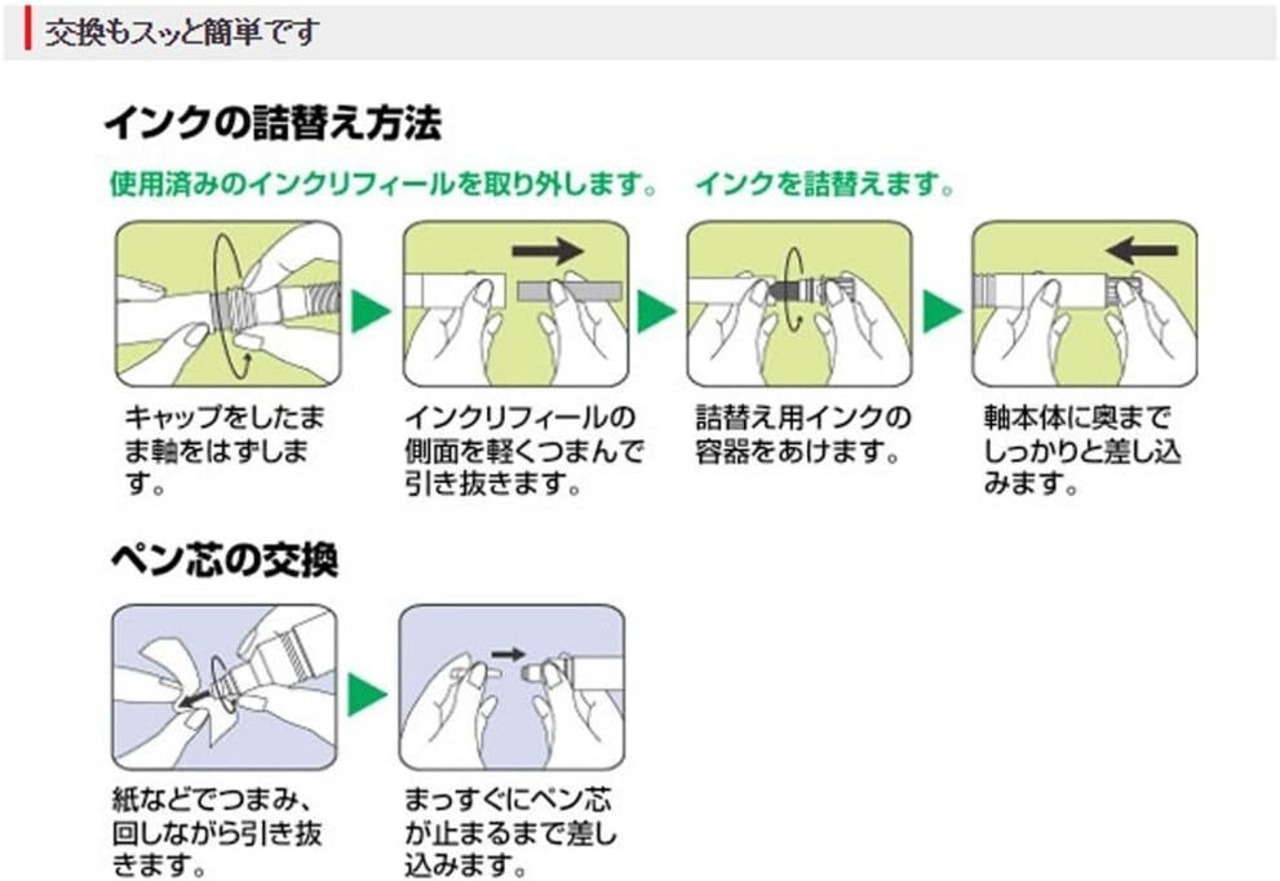 交換もスッと簡単です

インクの詰替え方法

使用済みのインクリフィールを取り外します。

インクを詰替えます。

キャップをしたまま軸をはずします。

インクリフィールの側面を軽くつまんで引き抜きます。

詰替え用インクの容器をあけます。

軸本体に奥までしっかりと差し込みます。

ペン芯の交換

紙などでつまみ、回しながら引き抜きます。

まっすぐにペン芯が止まるまで差し込みます。