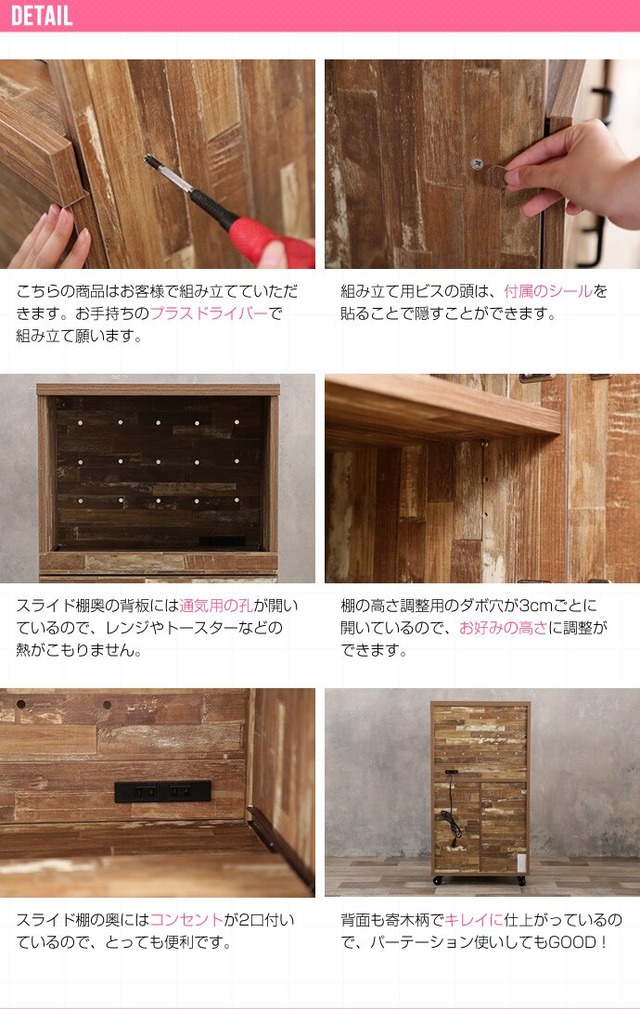 DETAIL

こちらの商品はお客様で組み立てていただきます。お手持ちのプラスドライバーで組み立て願います。

組み立て用ビスの頭は、付属のシールを貼ることで隠すことができます。

スライド棚奥の背板には通気用の孔が開いているので、レンジやトースターなどの熱がこもりません。

棚の高さ調整用のダボ穴が3cmごとに開いているので、お好みの高さに調整ができます。

スライド棚の奥にはコンセントが2口付いているので、とっても便利です。

背面も寄木柄でキレイに仕上がっているので、パーテーション使いしてもGOOD！