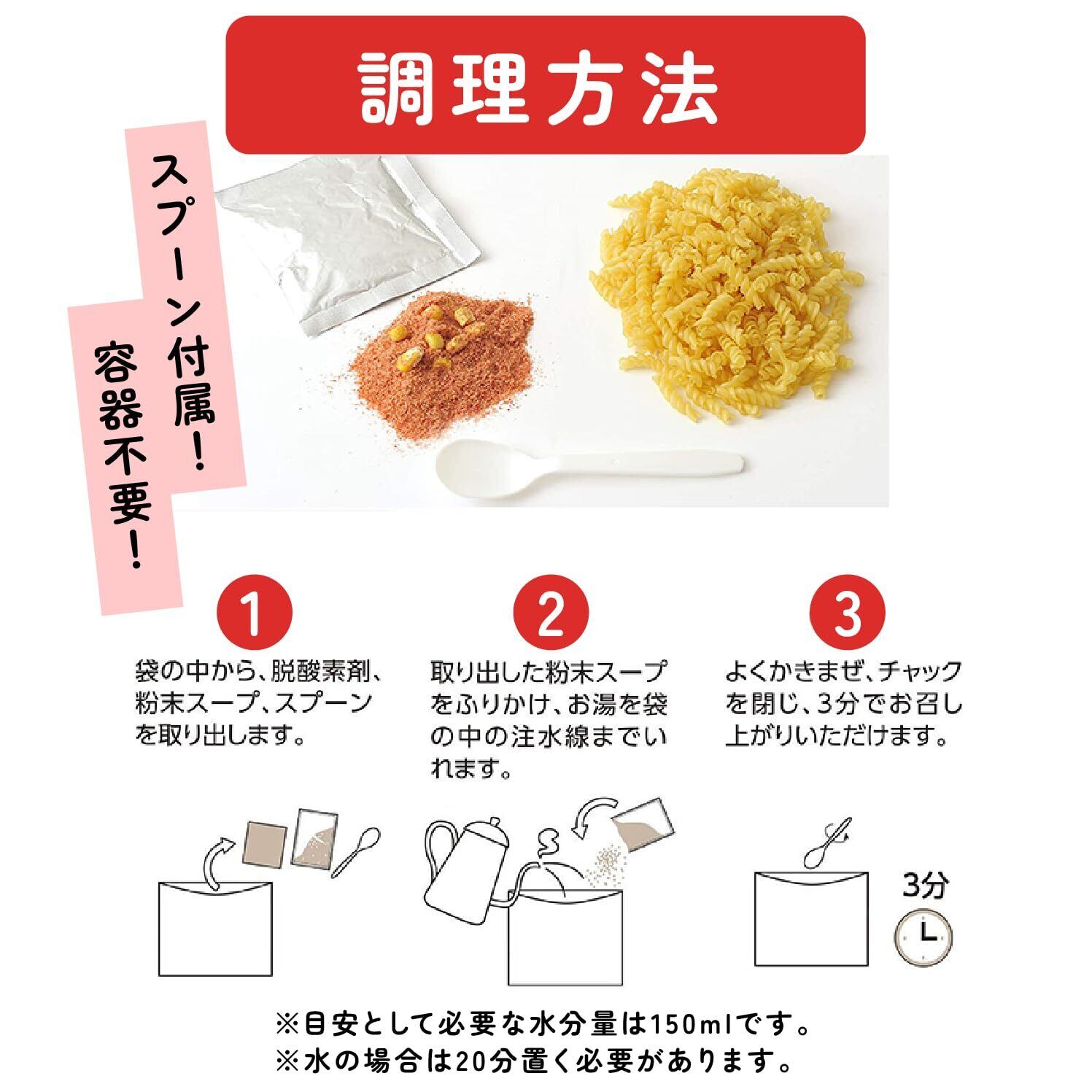 調理方法

スプーン付属!

容器不要!

1

袋の中から、脱酸素剤、粉末スープ、スプーンを取り出します。

2

取り出した粉末スープをふりかけ、お湯を袋の中の注水線までいれます。

3

よくかきまぜ、チャックを閉じ、3分でお召し上がりいただけます。

3分

※目安として必要な水分量は150mlです。
※水の場合は20分置く必要があります。