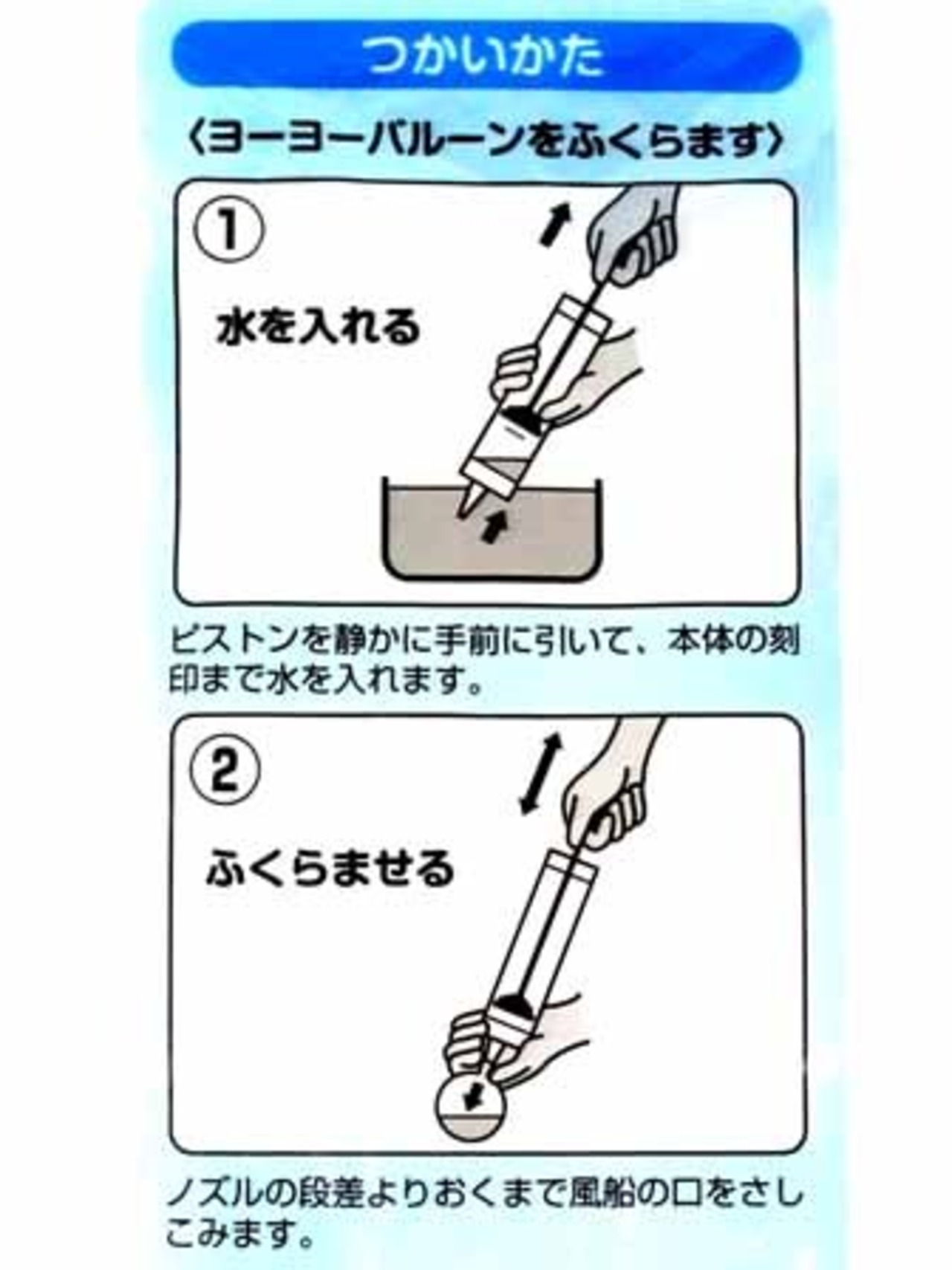 つかいかた

〈ヨーヨーバルーンをふくらます〉

①

水を入れる

ピストンを静かに手前に引いて、本体の刻印まで水を入れます。

②

ふくらませる

ノズルの段差よりおくまで風船の口をさしこみます。