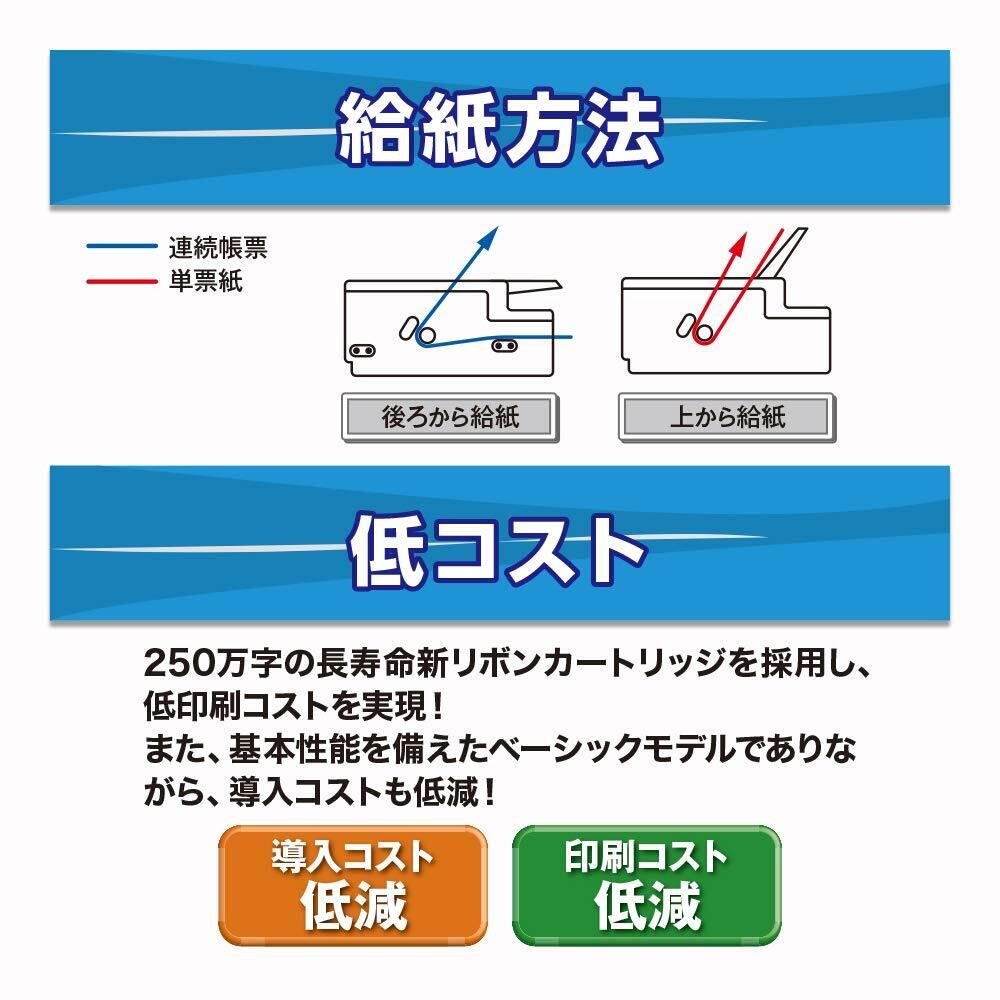 給紙方法

連続帳票
単票紙

後ろから給紙

上から給紙

低コスト

250万字の長寿命新リボンカートリッジを採用し、低印刷コストを実現！
また、基本性能を備えたベーシックモデルでありながら、導入コストも低減！

導入コスト
低減

印刷コスト
低減