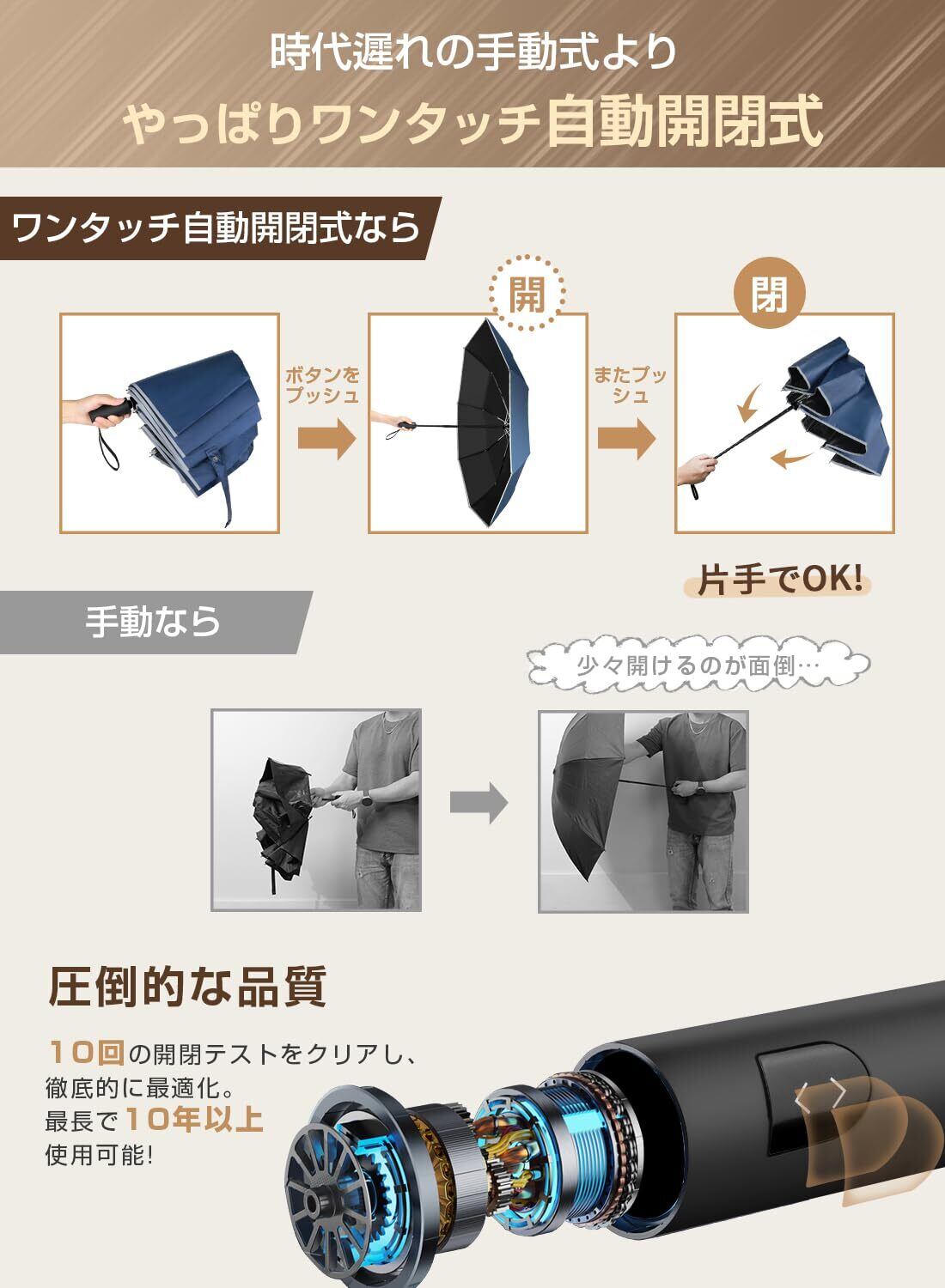 時代遅れの手動式より

やっぱりワンタッチ自動開閉式

ワンタッチ自動開閉式なら

開

閉

ボタンをプッシュ

またプッシュ

片手でOK!

手動なら

少々開けるのが面倒…

圧倒的な品質

10回の開閉テストをクリアし、徹底的に最適化。最長で10年以上使用可能!