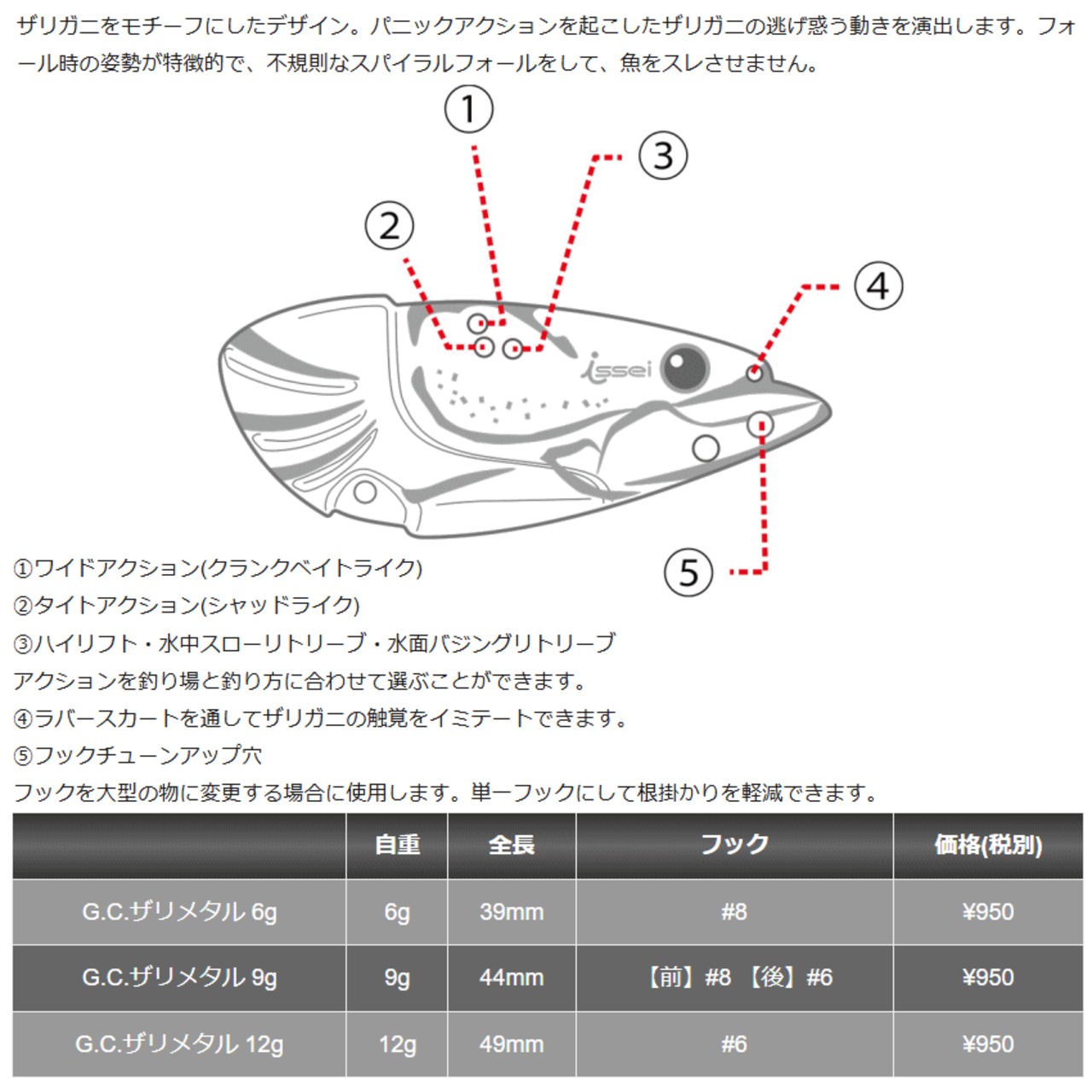 ザリガニをモチーフにしたデザイン。パニックアクションを起こしたザリガニの逃げ惑う動きを演出します。フォール時の姿勢が特徴的で、不規則なスパイラルフォールをして、魚をスレさせません。

①

③

②

④

issei

⑤

①ワイドアクション(クランクベイトライク)
②タイトアクション(シャッドライク)
③ハイリフト・水中スローリトリーブ・水面バジングリトリーブ
アクションを釣り場と釣り方に合わせて選ぶことができます。
④ラバースカートを通してザリガニの触覚をイミテートできます。
⑤フックチューンアップ穴
フックを大型の物に変更する場合に使用します。単一フックにして根掛かりを軽減できます。

| | 自重 | 全長 | フック | 価格(税別) |
|---|---|---|---|---|
| G.C.ザリメタル 6g | 6g | 39mm | #8 | ¥950 |
| G.C.ザリメタル 9g | 9g | 44mm | 【前】#8 【後】#6 | ¥950 |
| G.C.ザリメタル 12g | 12g | 49mm | #6 | ¥950 |