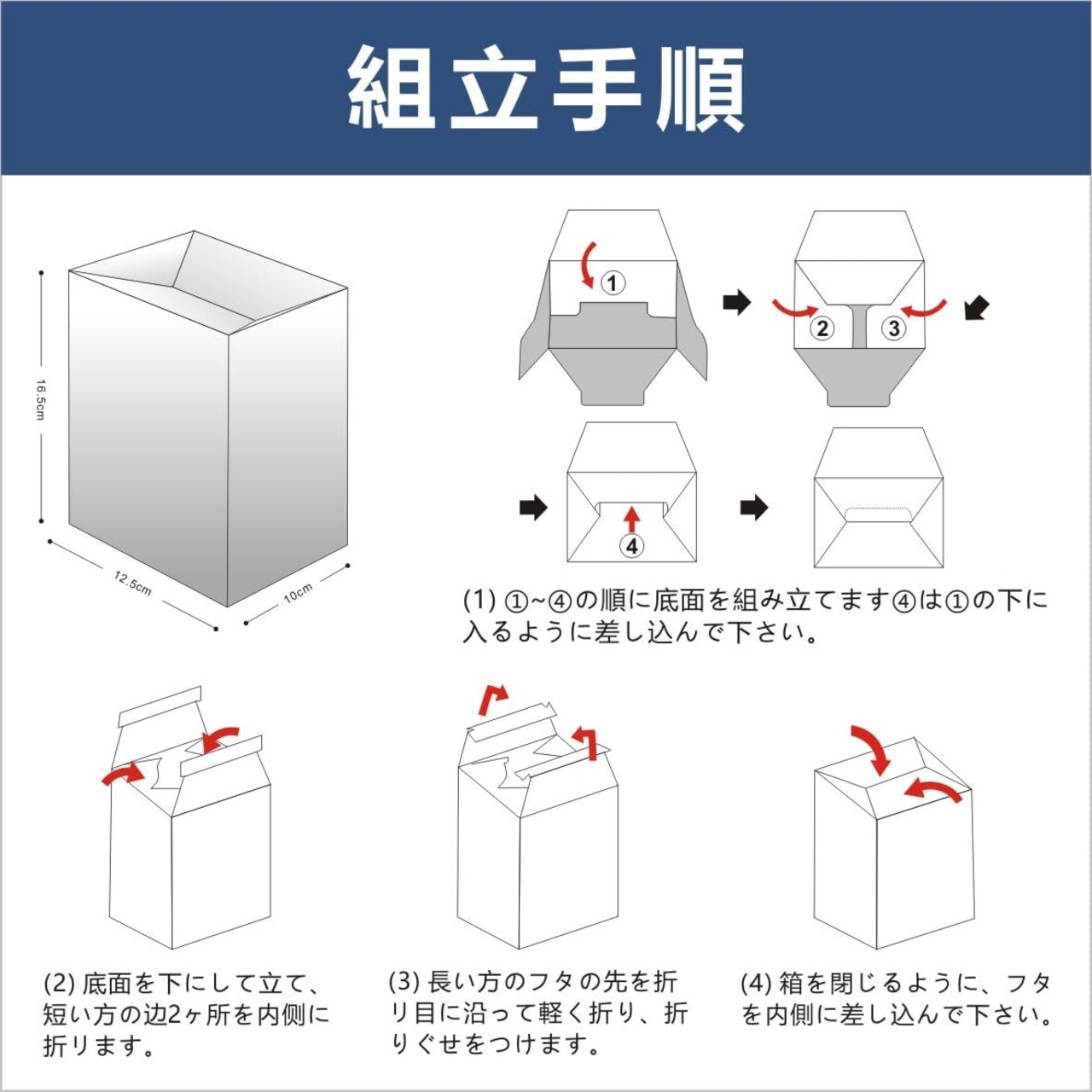 組立手順

16.5cm

12.5cm

10cm

1

2

3

4

(1) ①~④の順に底面を組み立てます④は①の下に入るように差し込んで下さい。

(2) 底面を下にして立て、短い方の辺2ヶ所を内側に折ります。

(3) 長い方のフタの先を折り目に沿って軽く折り、折りぐせをつけます。

(4) 箱を閉じるように、フタを内側に差し込んで下さい。