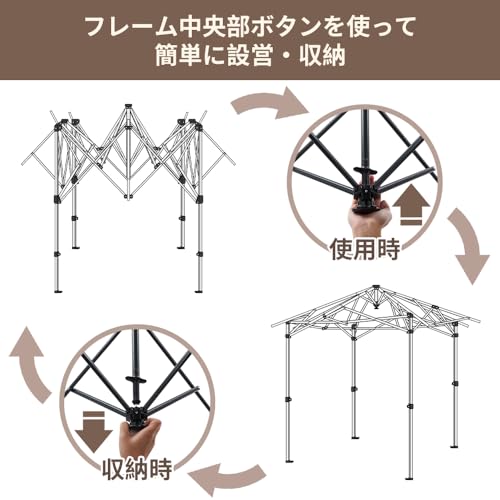 フレーム中央部ボタンを使って
簡単に設営・収納

使用時

収納時