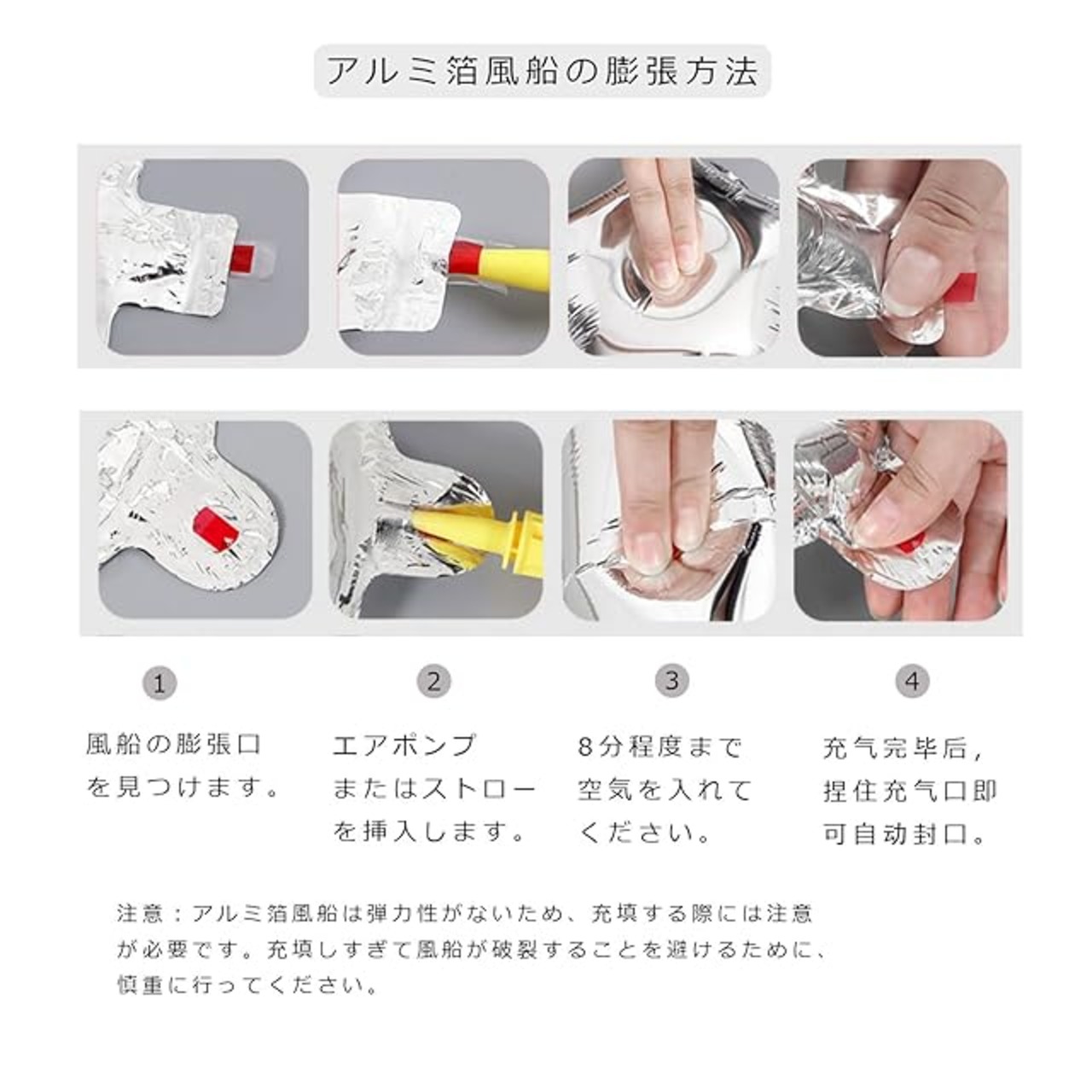 アルミ箔風船の膨張方法

1

風船の膨張口を見つけます。

2

エアポンプまたはストローを挿入します。

3

8分程度まで空気を入れてください。

4

充气完毕后，捏住充气口即可自动封口。

注意：アルミ箔風船は弾力性がないため、充填する際には注意が必要です。充填しすぎて風船が破裂することを避けるために、慎重に行ってください。