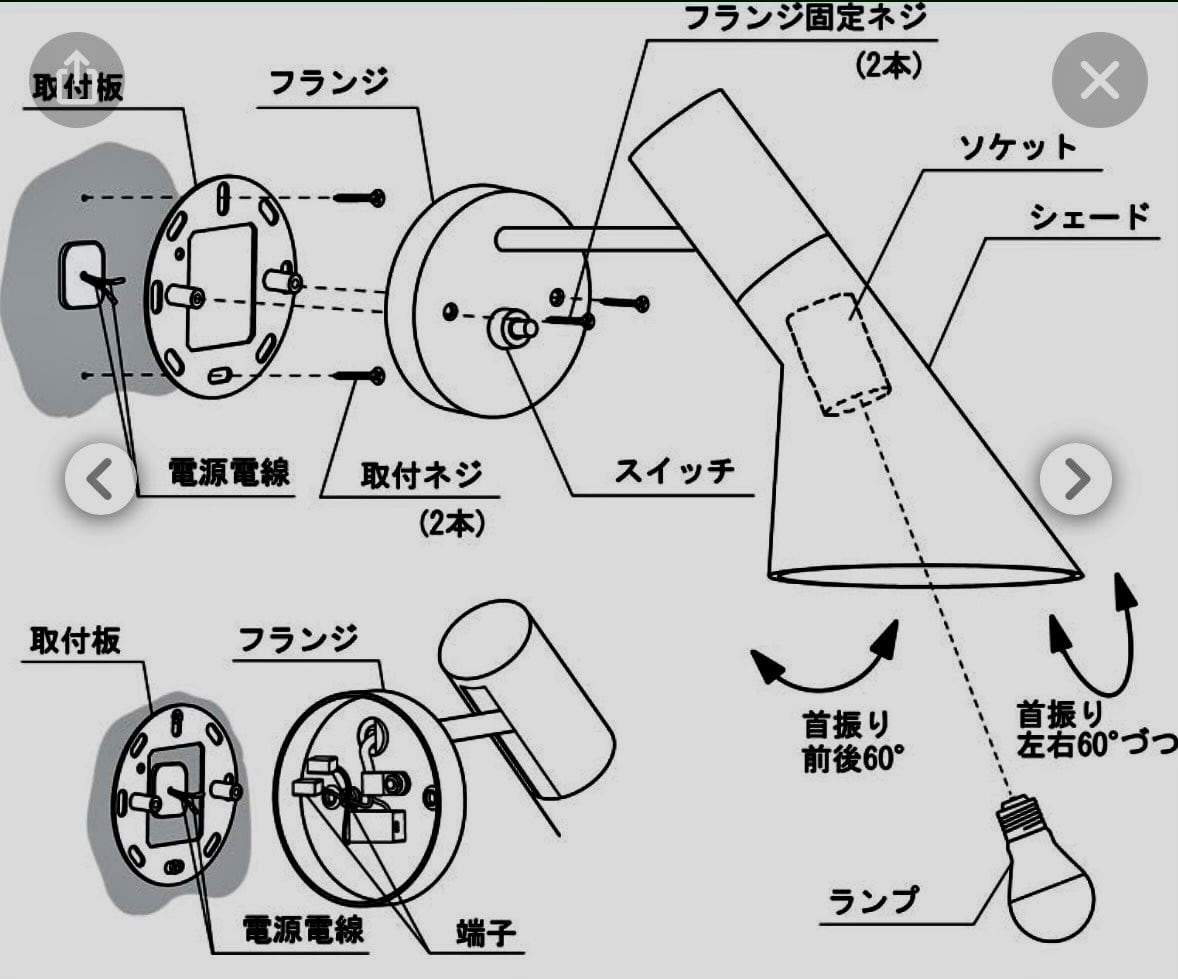 取付板
フランジ
フランジ固定ネジ
(2本)
ソケット
シェード
電源電線
取付ネジ
(2本)
スイッチ
取付板
フランジ
首振り
前後60°
首振り
左右60°づつ
電源電線
端子
ランプ