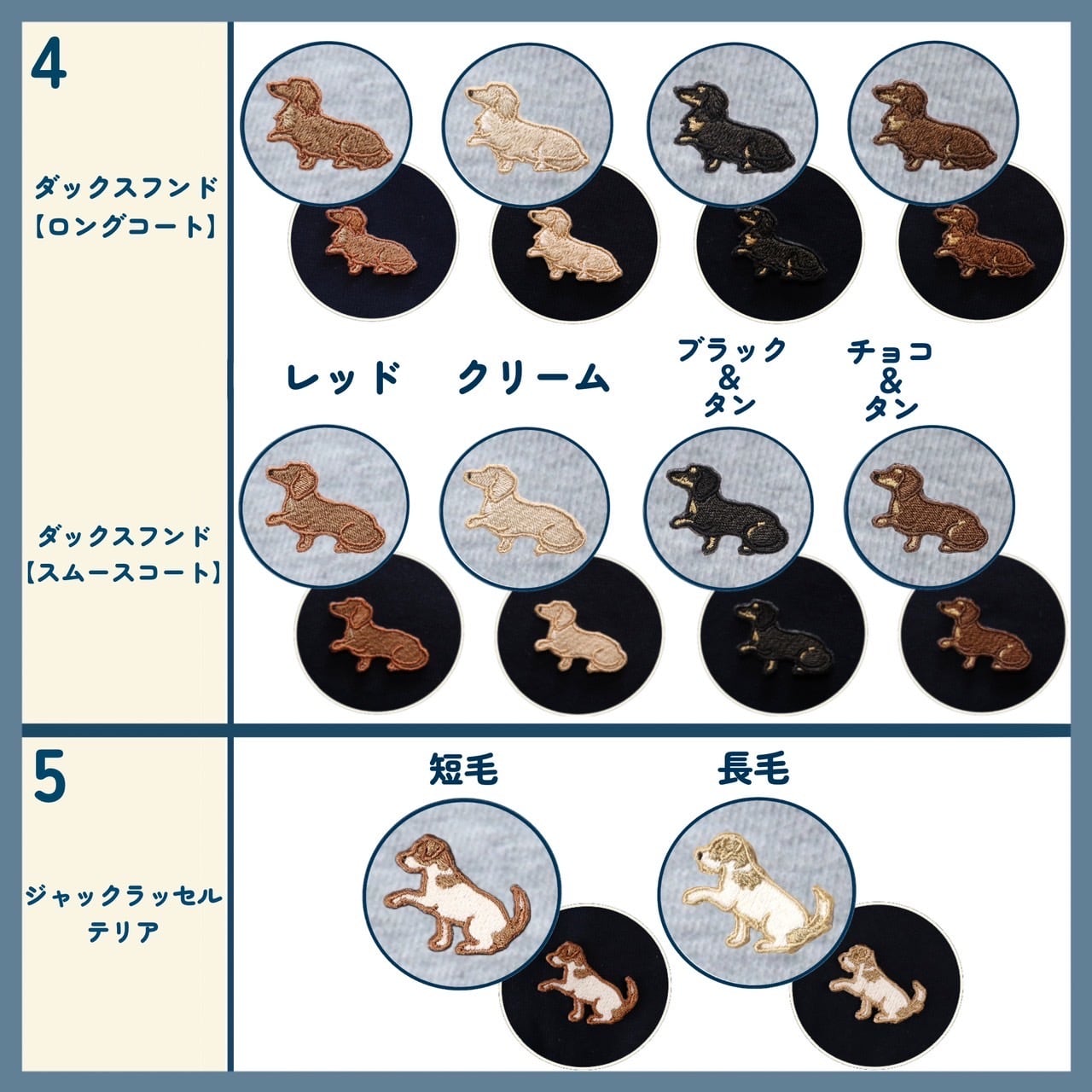 4

ダックスフンド
【ロングコート】

レッド　クリーム　ブラック＆タン　チョコ＆タン

ダックスフンド
【スムースコート】

5

ジャックラッセルテリア

短毛　長毛