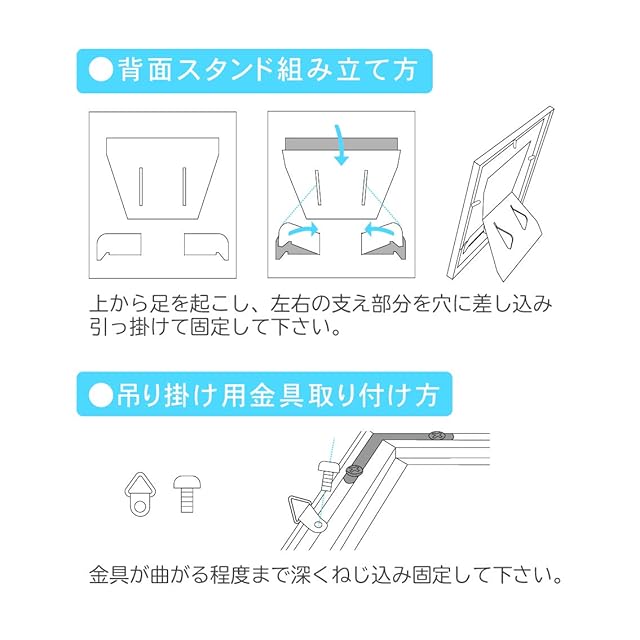 ●背面スタンド組み立て方

上から足を起こし、左右の支え部分を穴に差し込み引っ掛けて固定して下さい。

●吊り掛け用金具取り付け方

金具が曲がる程度まで深くねじ込み固定して下さい。