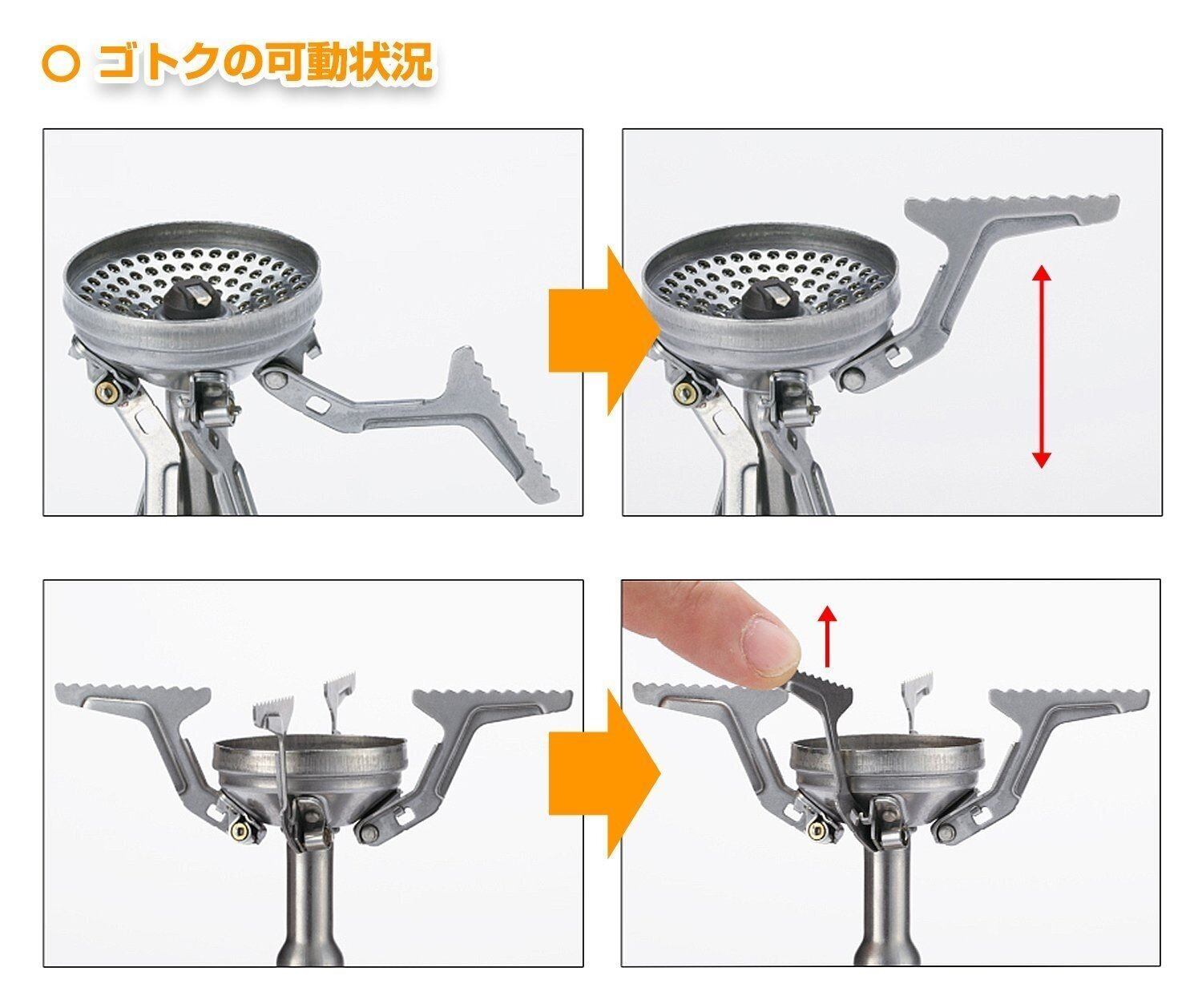 ○ ゴトクの可動状況