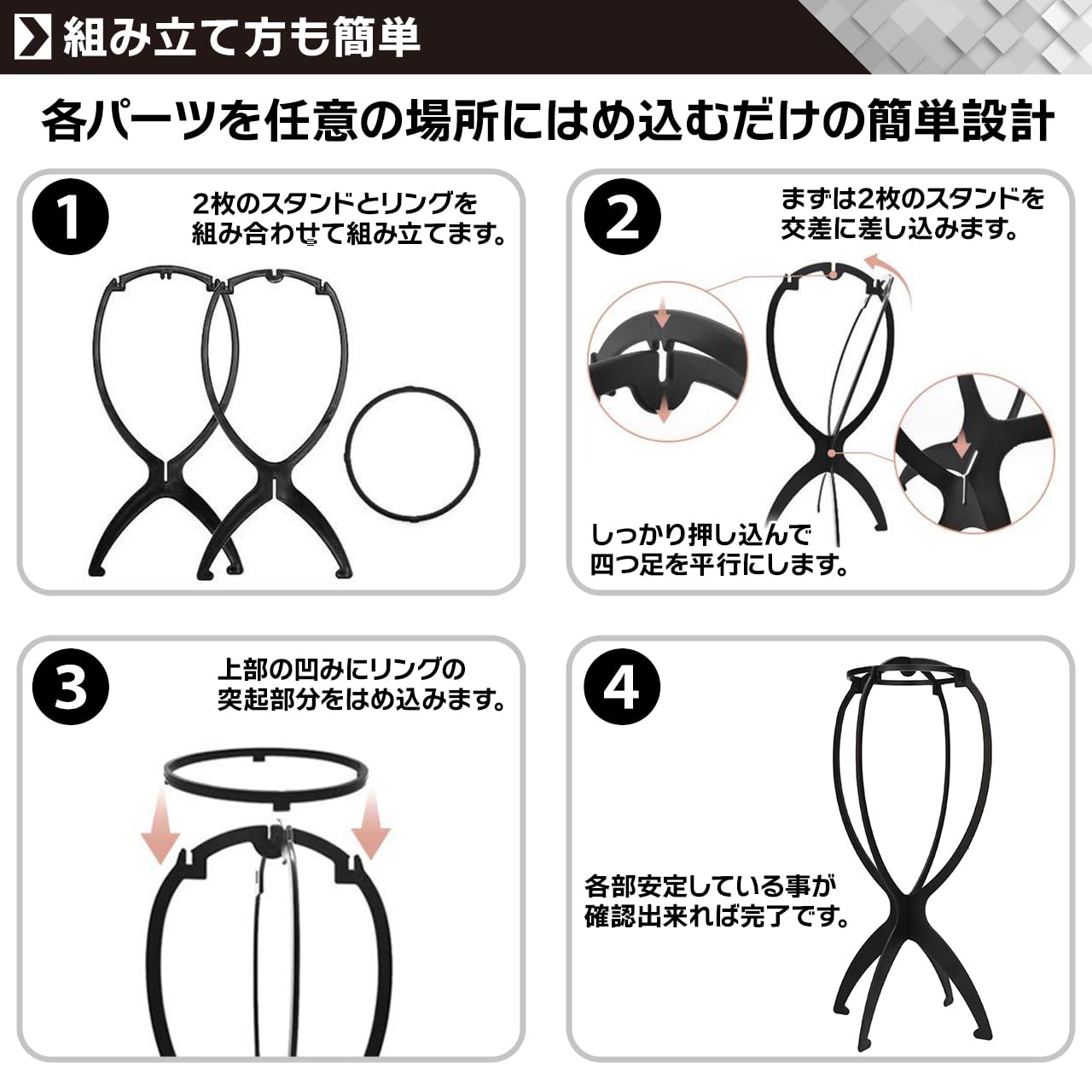 組み立て方も簡単

各パーツを任意の場所にはめ込むだけの簡単設計

1
2枚のスタンドとリングを組み合わせて組み立てます。

2
まずは2枚のスタンドを交差に差し込みます。

しっかり押し込んで四つ足を平行にします。

3
上部の凹みにリングの突起部分をはめ込みます。

4
各部安定している事が確認出来れば完了です。