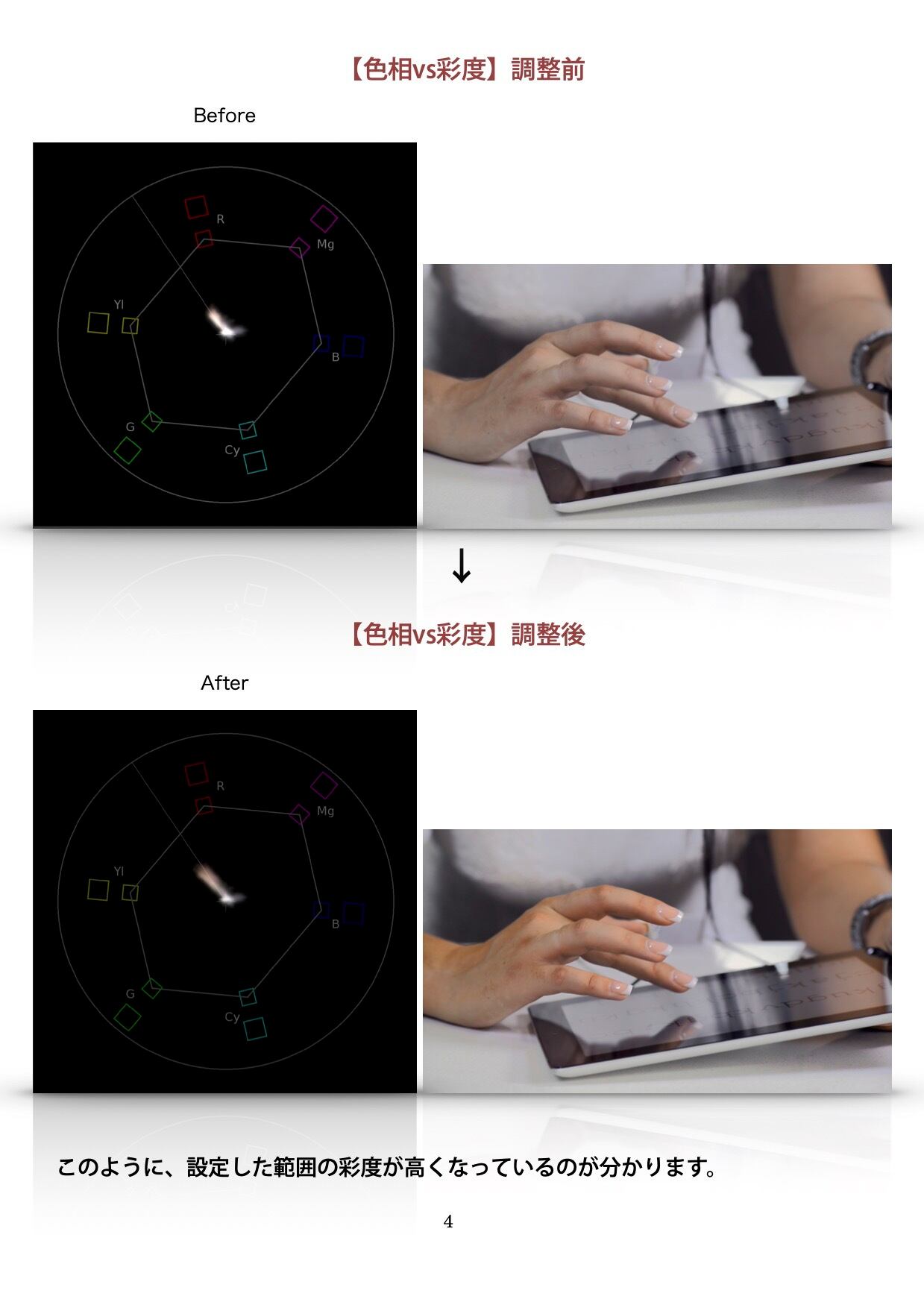 【色相vs彩度】調整前

Before

R
Mg
Yl
B
G
Cy

↓

【色相vs彩度】調整後

After

R
Mg
Yl
B
G
Cy

このように、設定した範囲の彩度が高くなっているのが分かります。

4