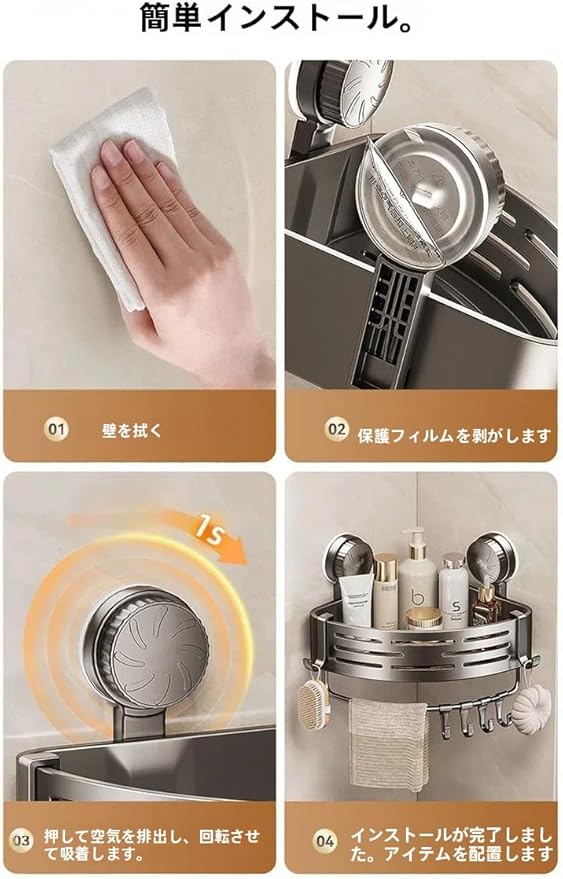 簡単インストール。

01 壁を拭く

02 保護フィルムを剥がします

1s

03 押して空気を排出し、回転させて吸着します。

b

S

04 インストールが完了しました。アイテムを配置します