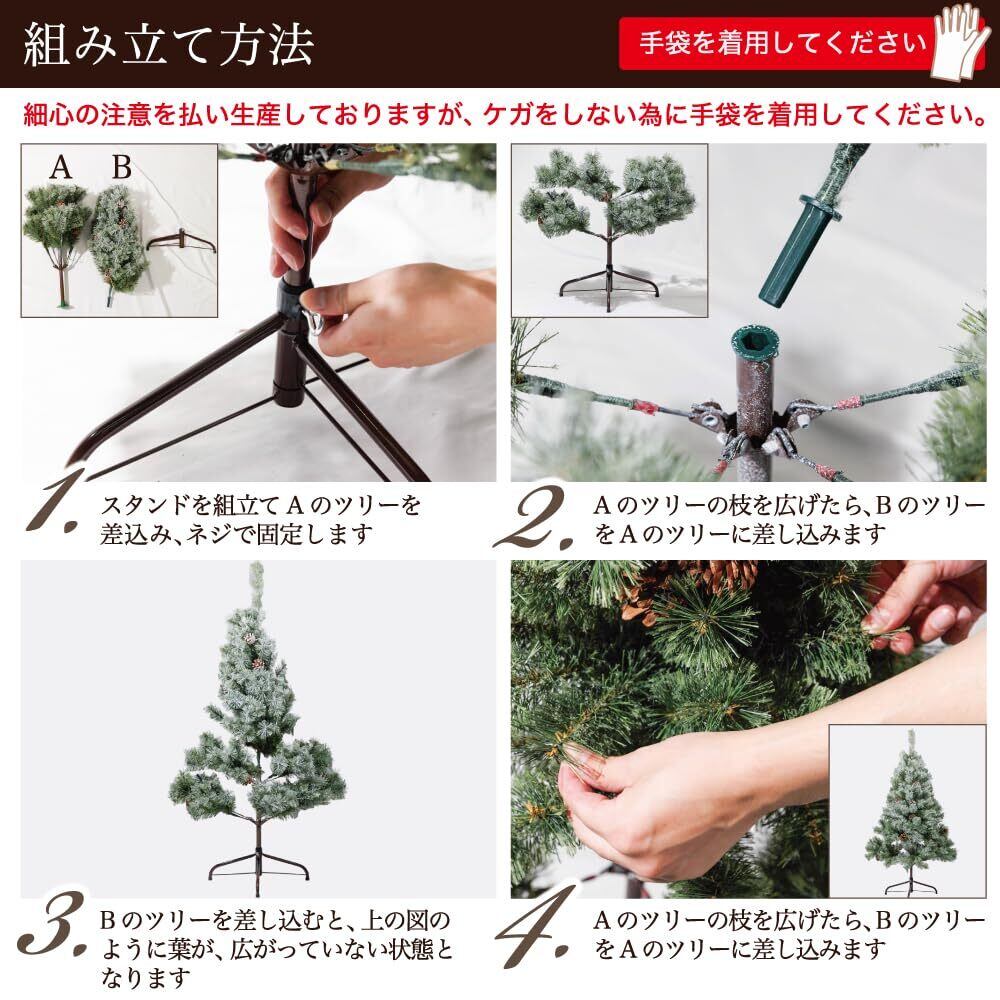 組み立て方法

手袋を着用してください

細心の注意を払い生産しておりますが、ケガをしない為に手袋を着用してください。

A B

1. スタンドを組立て A のツリーを差込み、ネジで固定します

2. A のツリーの枝を広げたら、B のツリーを A のツリーに差し込みます

3. B のツリーを差し込むと、上の図のように葉が、広がっていない状態となります

4. A のツリーの枝を広げたら、B のツリーを A のツリーに差し込みます