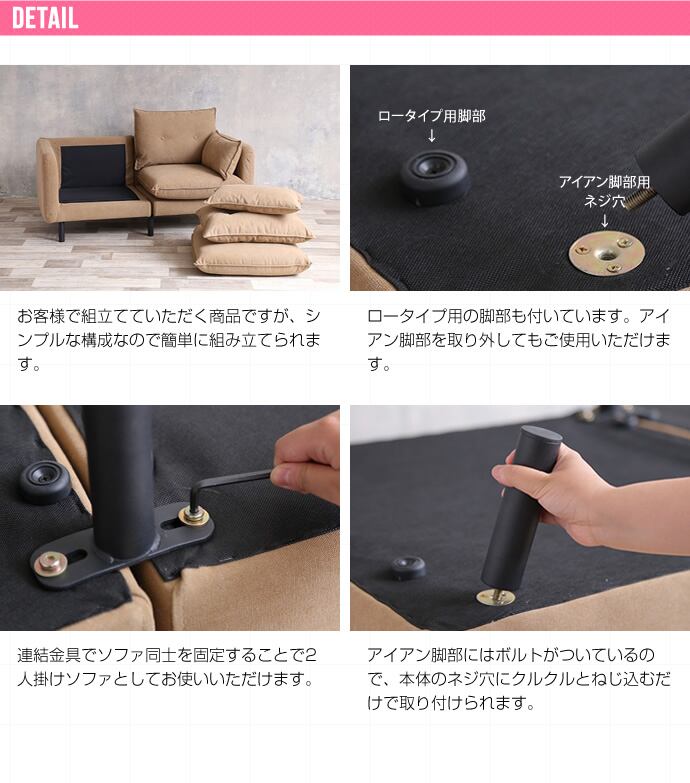 DETAIL

お客様で組立てていただく商品ですが、シンプルな構成なので簡単に組み立てられます。

ロータイプ用脚部
↓

アイアン脚部用
ネジ穴
↓

ロータイプ用の脚部も付いています。アイアン脚部を取り外してもご使用いただけます。

連結金具でソファ同士を固定することで2人掛けソファとしてお使いいただけます。

アイアン脚部にはボルトがついているので、本体のネジ穴にクルクルとねじ込むだけで取り付けられます。