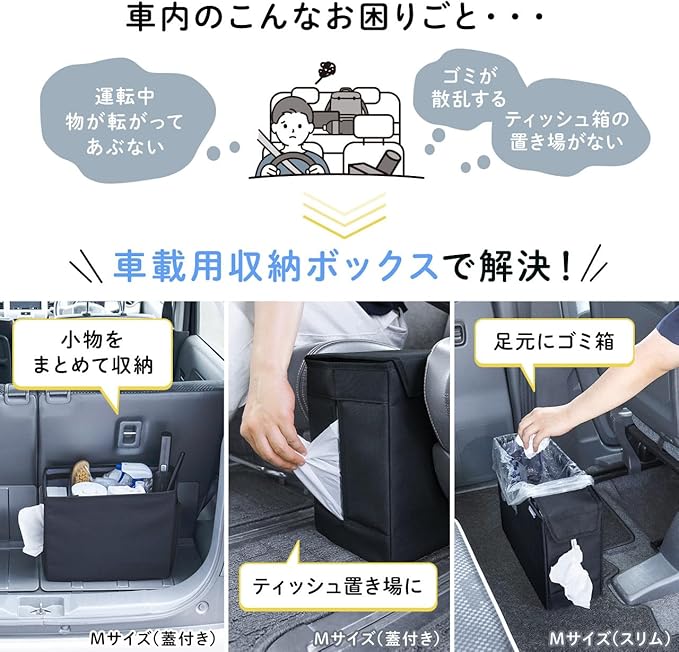 車内のこんなお困りごと・・・

運転中
物が転がって
あぶない

ゴミが
散乱する

ティッシュ箱の
置き場がない

車載用収納ボックスで解決！

小物を
まとめて収納

Mサイズ（蓋付き）

ティッシュ置き場に

Mサイズ（蓋付き）

足元にゴミ箱

Mサイズ（スリム）