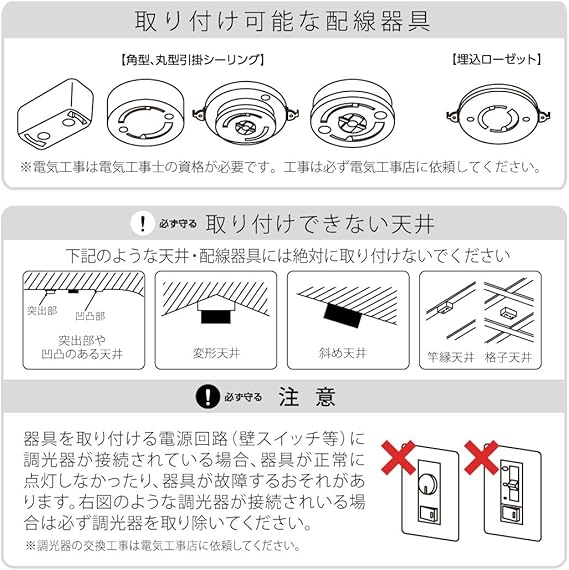 取り付け可能な配線器具

【角型、丸型引掛シーリング】

【埋込ローゼット】

※電気工事は電気工事士の資格が必要です。工事は必ず電気工事店に依頼してください。

! 必ず守る 取り付けできない天井

下記のような天井・配線器具には絶対に取り付けないでください

突出部

凹凸部

突出部や凹凸のある天井

変形天井

斜め天井

竿縁天井

格子天井

! 必ず守る 注 意

器具を取り付ける電源回路（壁スイッチ等）に調光器が接続されている場合、器具が正常に点灯しなかったり、器具が故障するおそれがあります。右図のような調光器が接続されいる場合は必ず調光器を取り除いてください。

※調光器の交換工事は電気工事店に依頼してください。