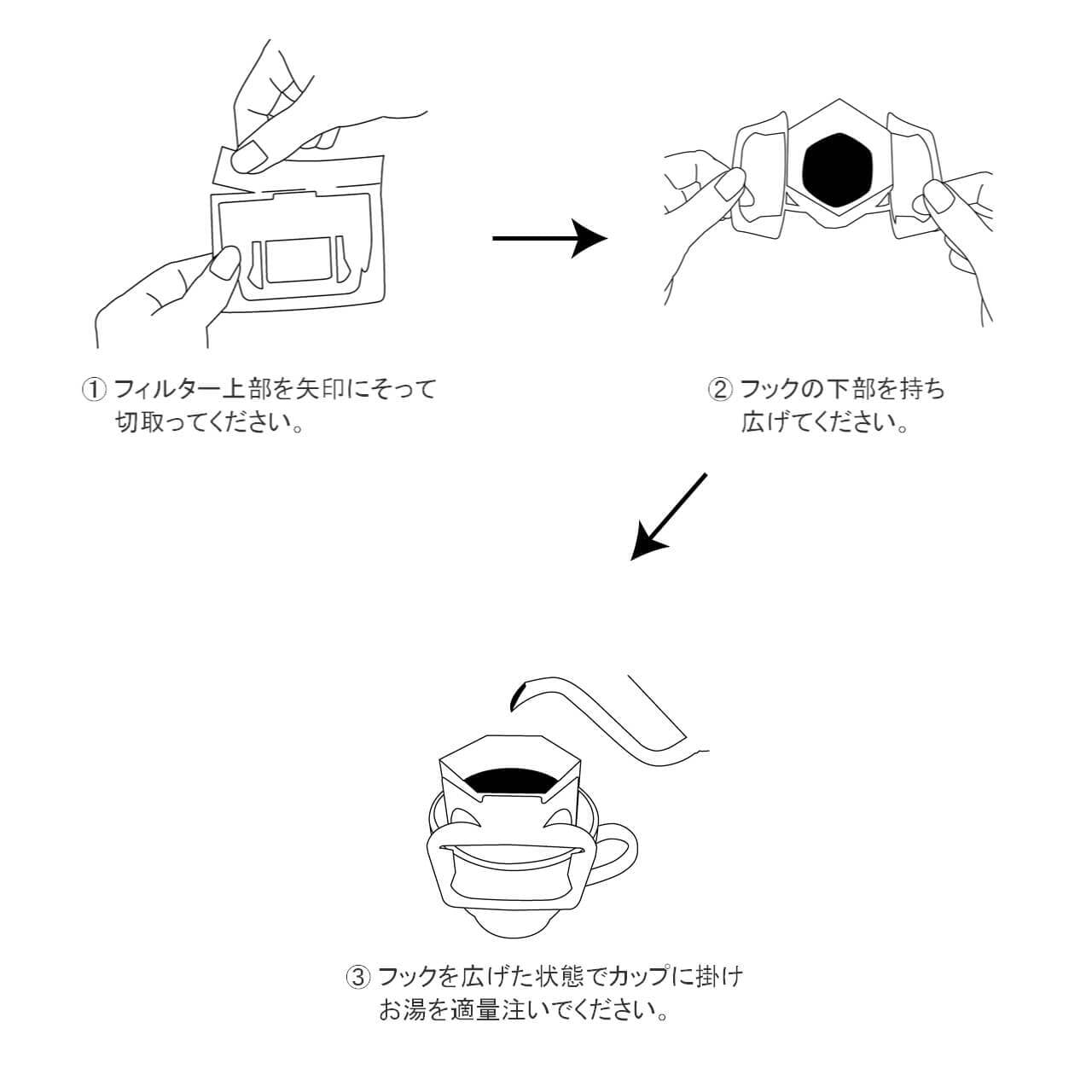 ① フィルター上部を矢印にそって切取ってください。

② フックの下部を持ち広げてください。

③ フックを広げた状態でカップに掛けお湯を適量注いでください。