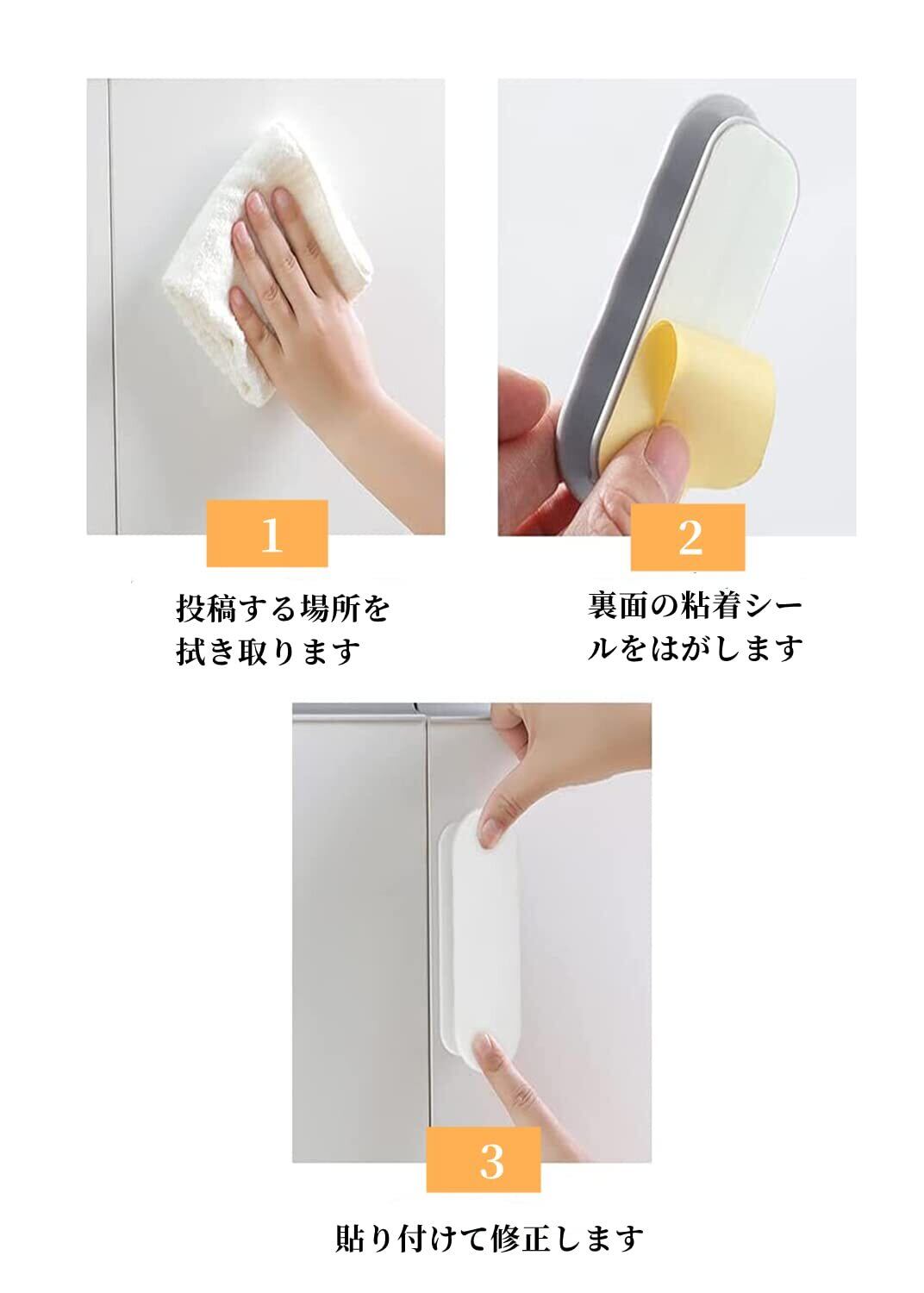 1

投稿する場所を拭き取ります

2

裏面の粘着シールをはがします

3

貼り付けて修正します