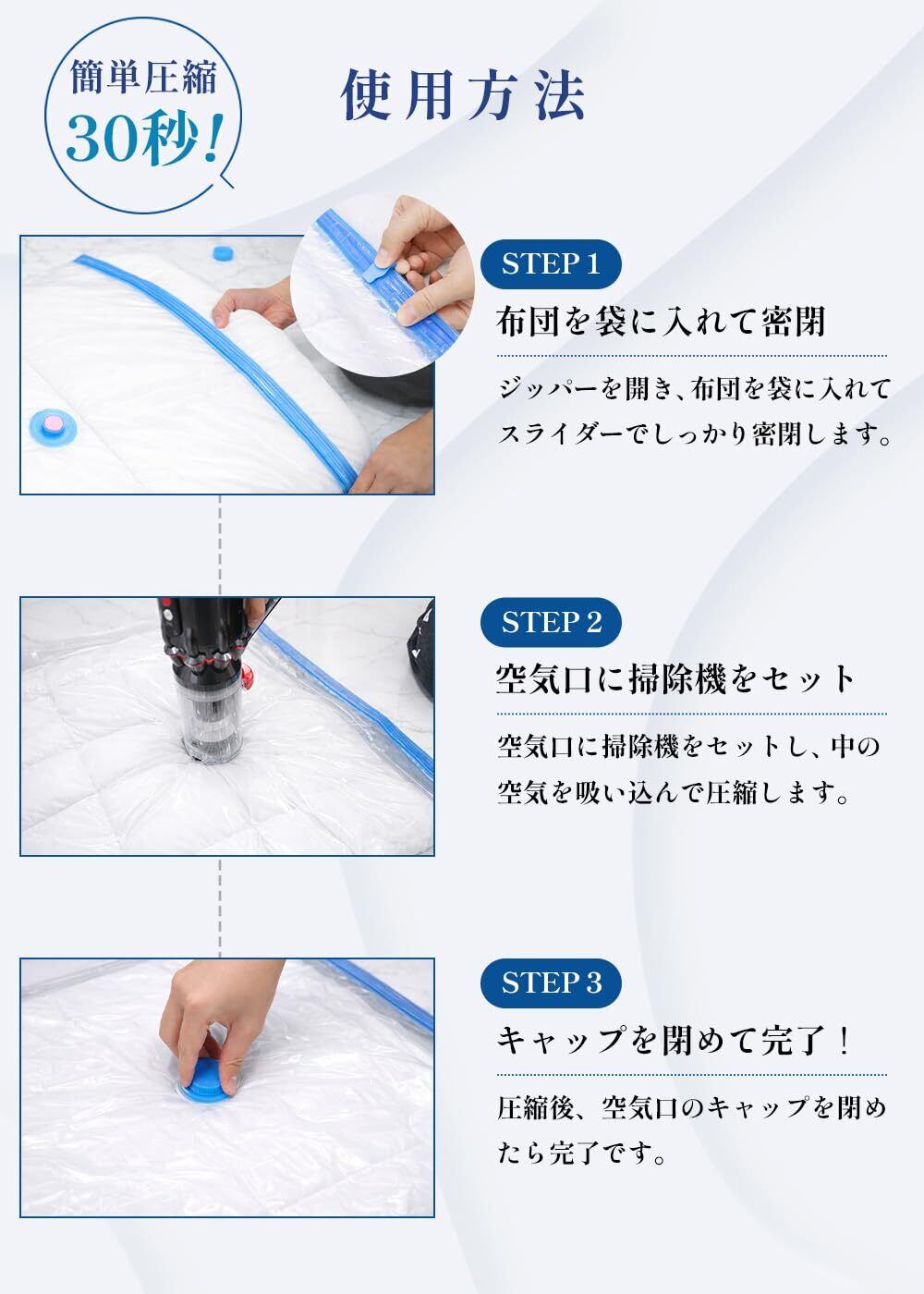 簡単圧縮
30秒!

使用方法

STEP 1
布団を袋に入れて密閉

ジッパーを開き、布団を袋に入れてスライダーでしっかり密閉します。

STEP 2
空気口に掃除機をセット

空気口に掃除機をセットし、中の空気を吸い込んで圧縮します。

STEP 3
キャップを閉めて完了!

圧縮後、空気口のキャップを閉めたら完了です。