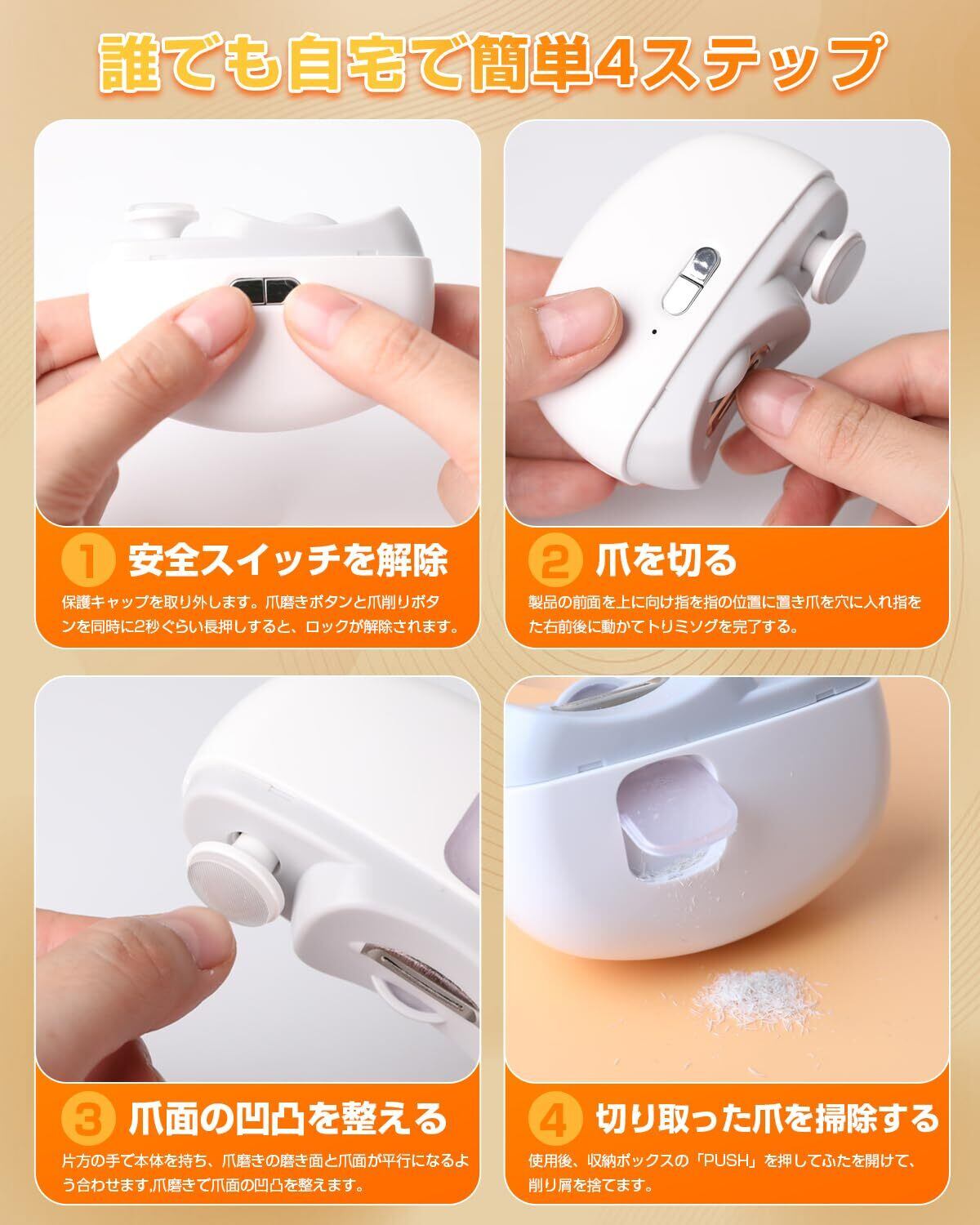 誰でも自宅で簡単4ステップ

1 安全スイッチを解除

保護キャップを取り外します。爪磨きボタンと爪削りボタンを同時に2秒ぐらい長押しすると、ロックが解除されます。

2 爪を切る

製品の前面を上に向け指を指の位置に置き爪を穴に入れ指をた右前後に動かてトリミソグを完了する。

3 爪面の凹凸を整える

片方の手で本体を持ち、爪磨きの磨き面と爪面が平行になるよう合わせます,爪磨きて爪面の凹凸を整えます。

4 切り取った爪を掃除する

使用後、収納ボックスの「PUSH」を押してふたを開けて、削り屑を捨てます。