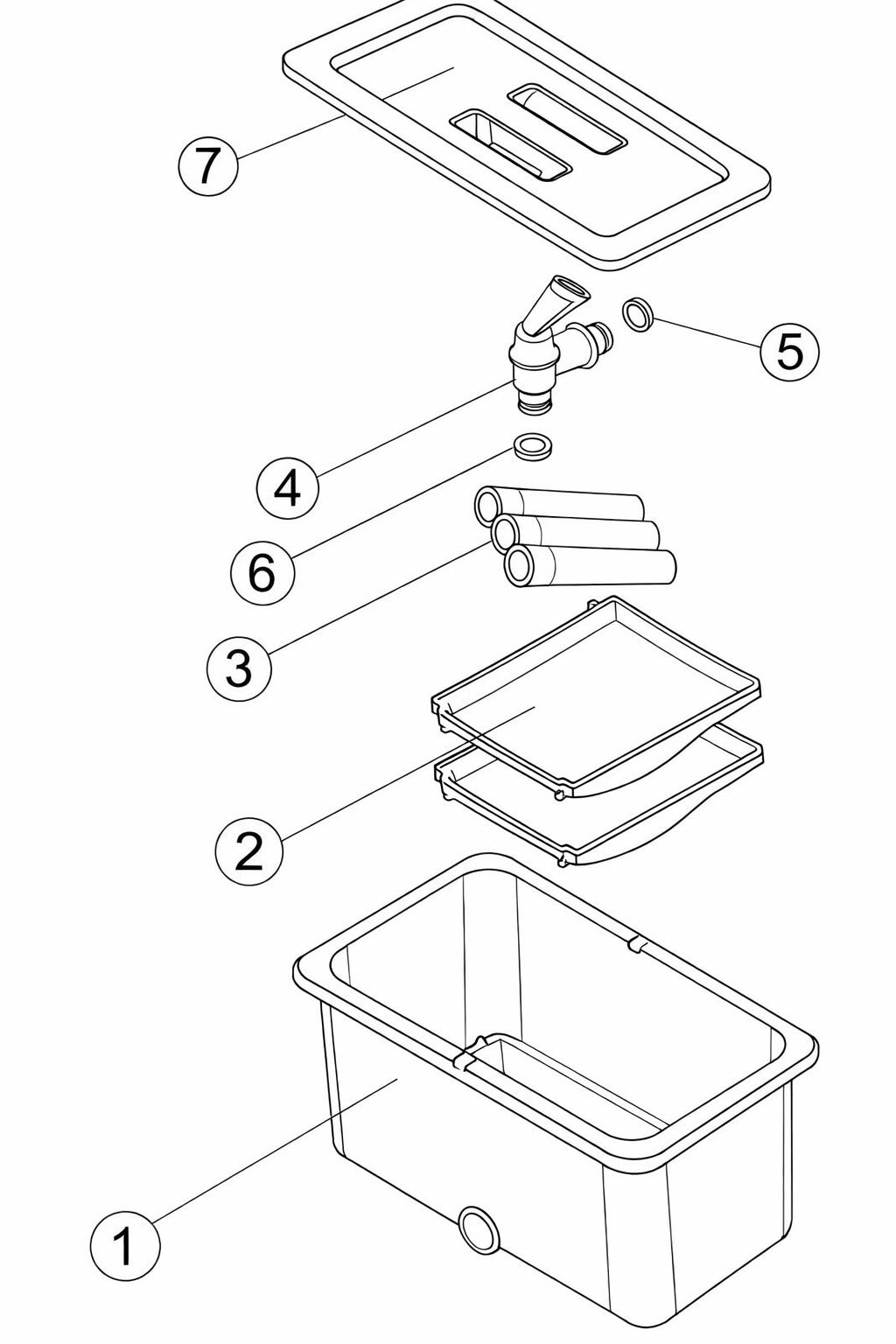 7
5
4
6
3
2
1