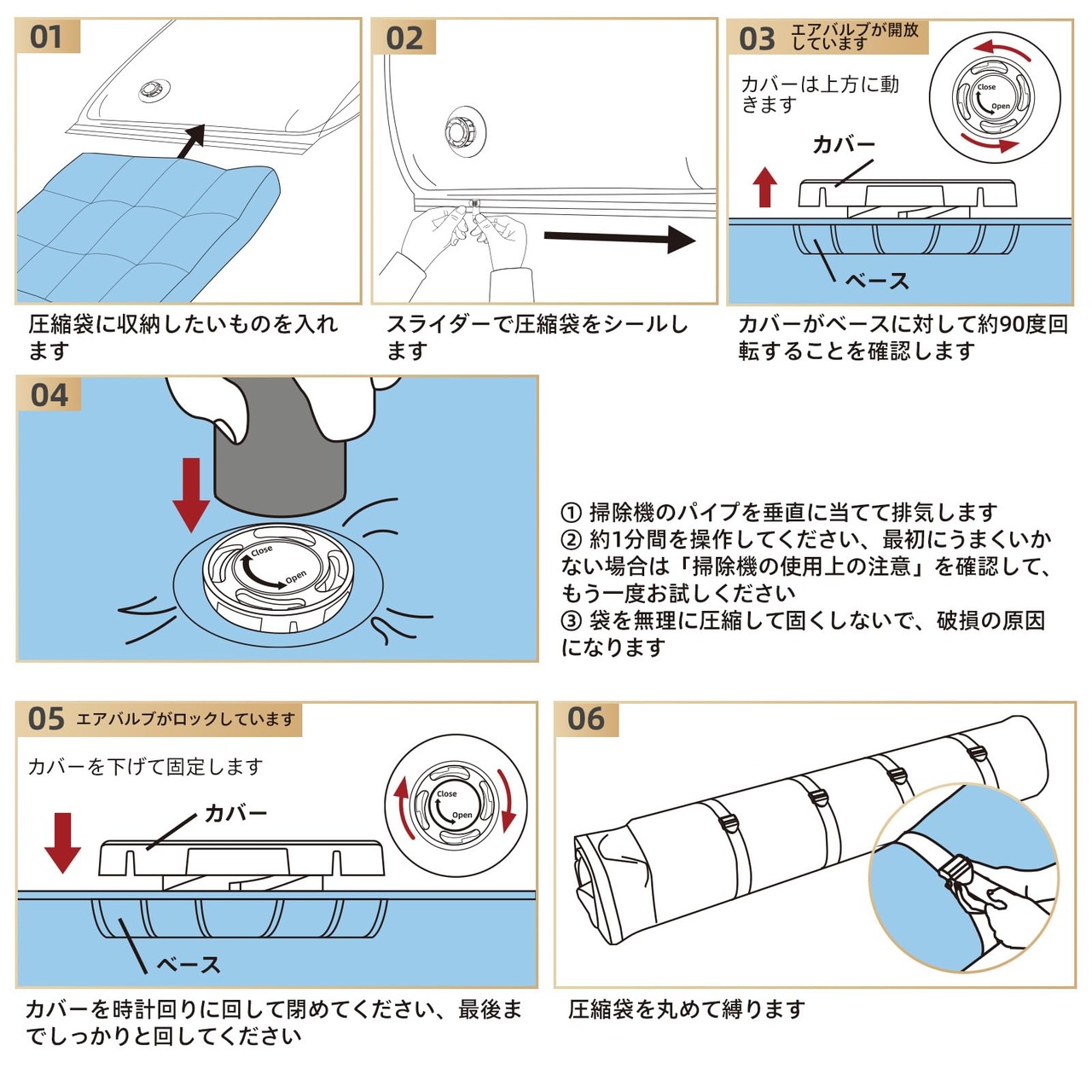 01

圧縮袋に収納したいものを入れます

02

スライダーで圧縮袋をシールします

03 エアバルブが開放しています

カバーは上方に動きます

Close
Open

カバー

ベース

カバーがベースに対して約90度回転することを確認します

04

Close
Open

① 掃除機のパイプを垂直に当てて排気します
② 約1分間を操作してください、最初にうまくいかない場合は「掃除機の使用上の注意」を確認して、もう一度お試しください
③ 袋を無理に圧縮して固くしないで、破損の原因になります

05 エアバルブがロックしています

カバーを下げて固定します

Close
Open

カバー

ベース

カバーを時計回りに回して閉めてください、最後までしっかりと回してください

06

圧縮袋を丸めて縛ります