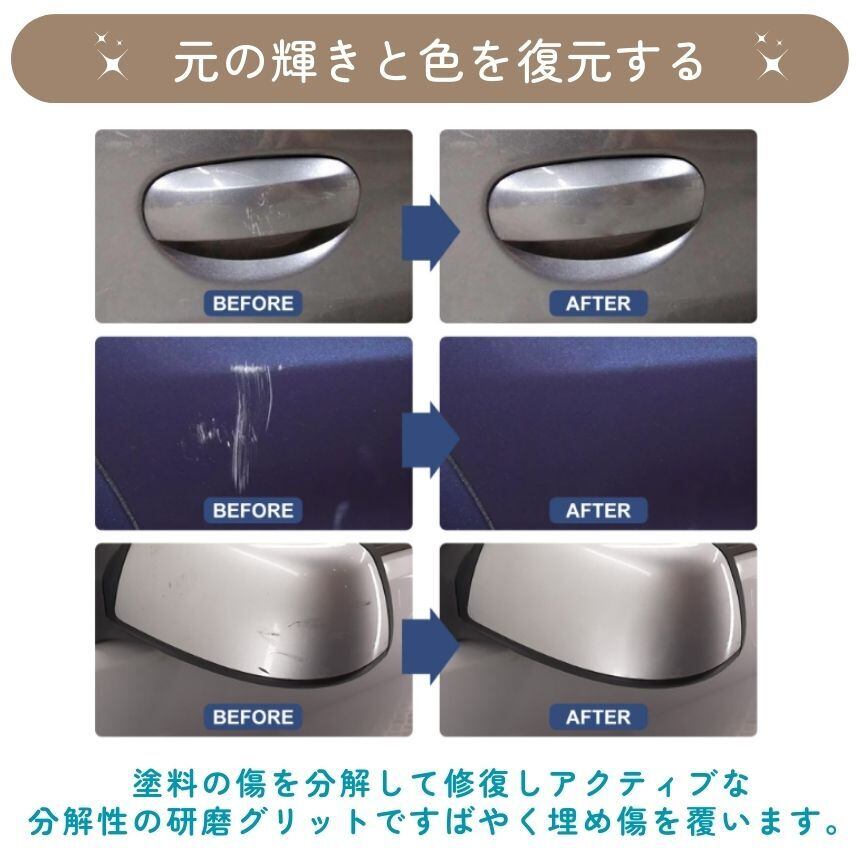 元の輝きと色を復元する

BEFORE

AFTER

BEFORE

AFTER

BEFORE

AFTER

塗料の傷を分解して修復しアクティブな分解性の研磨グリットですばやく埋め傷を覆います。