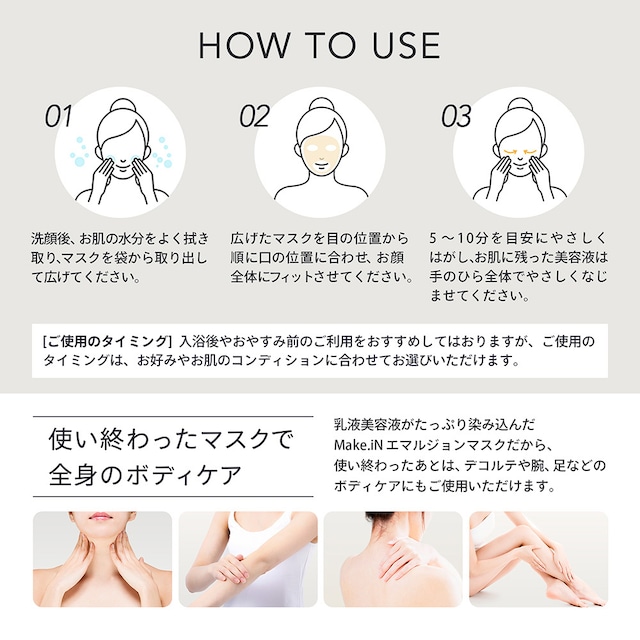 HOW TO USE

01

洗顔後、お肌の水分をよく拭き取り､マスクを袋から取り出して広げてください。

02

広げたマスクを目の位置から順に口の位置に合わせ、お顔全体にフィットさせてください。

03

5 ～10分を目安にやさしくはがし､お肌に残った美容液は手のひら全体でやさしくなじませてください。

[ご使用のタイミング] 入浴後やおやすみ前のご利用をおすすめしてはおりますが、ご使用のタイミングは、お好みやお肌のコンディションに合わせてお選びいただけます。

使い終わったマスクで全身のボディケア

乳液美容液がたっぷり染み込んだMake.iN エマルジョンマスクだから、使い終わったあとは、デコルテや腕、足などのボディケアにもご使用いただけます。