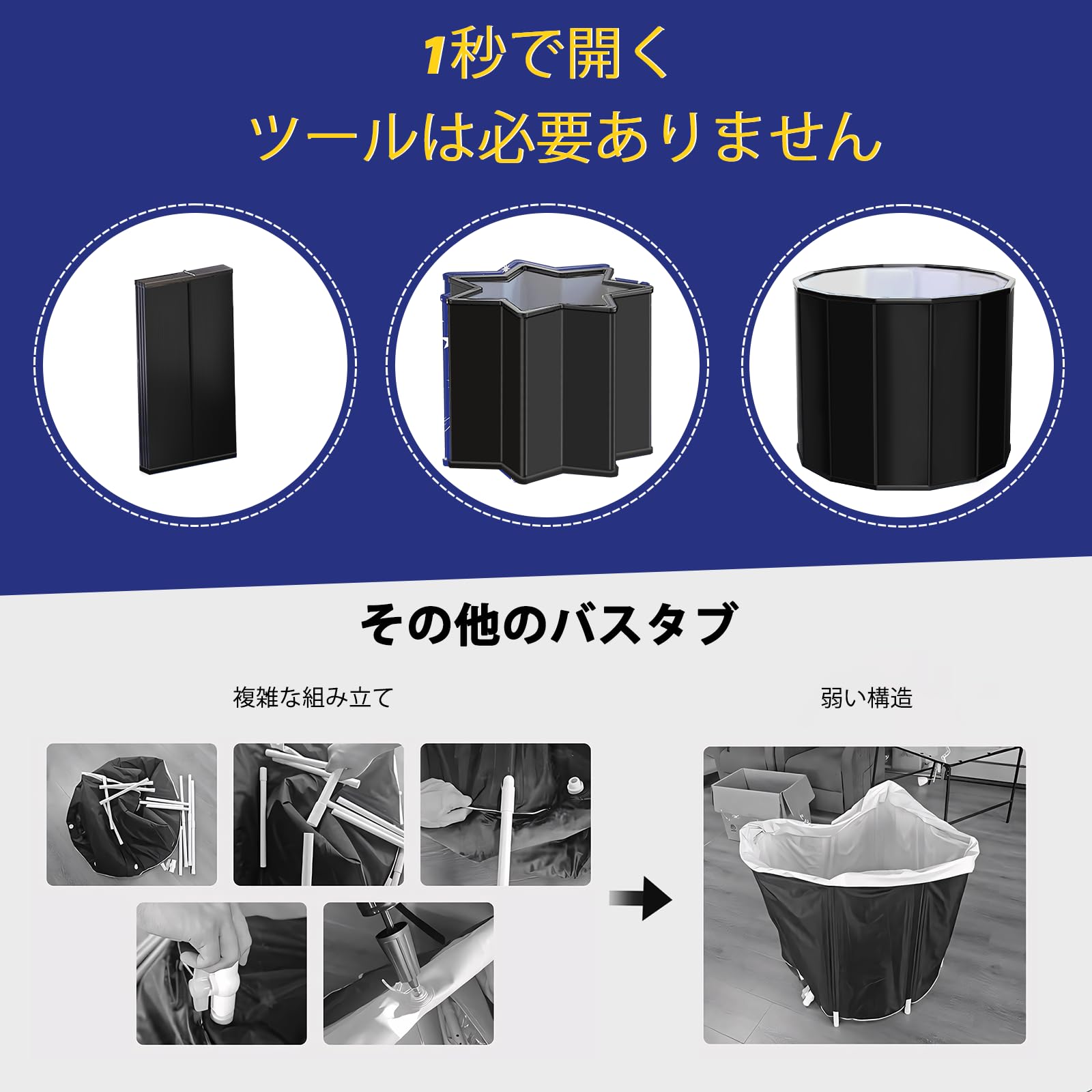 1秒で開く
ツールは必要ありません

その他のバスタブ

複雑な組み立て

弱い構造