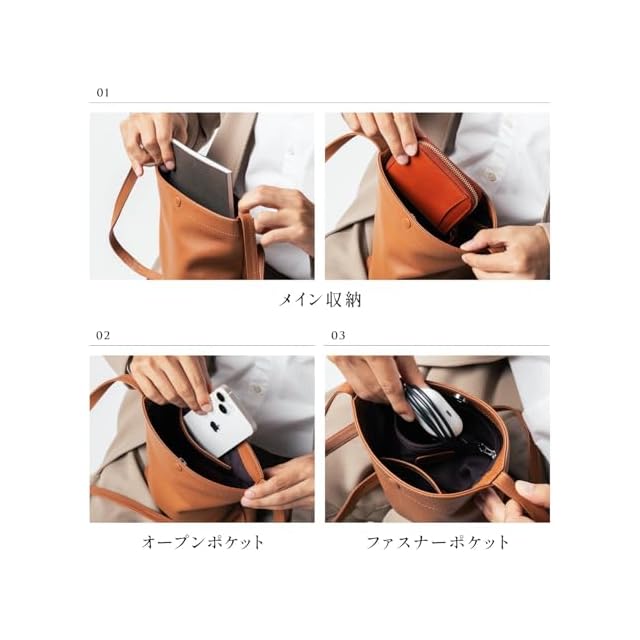 01

メイン収納

02

オープンポケット

03

ファスナーポケット