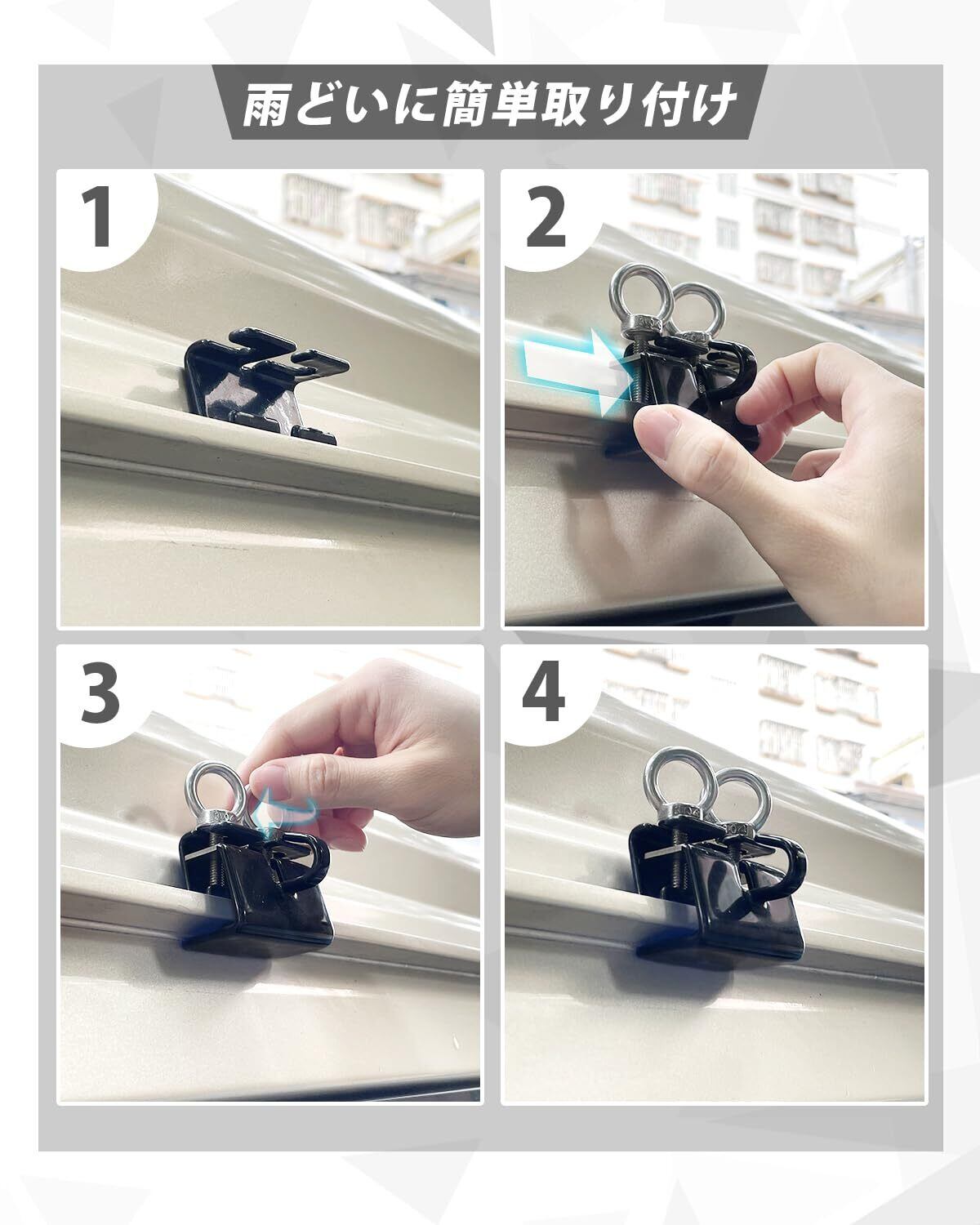 雨どいに簡単取り付け

1

2

3

4