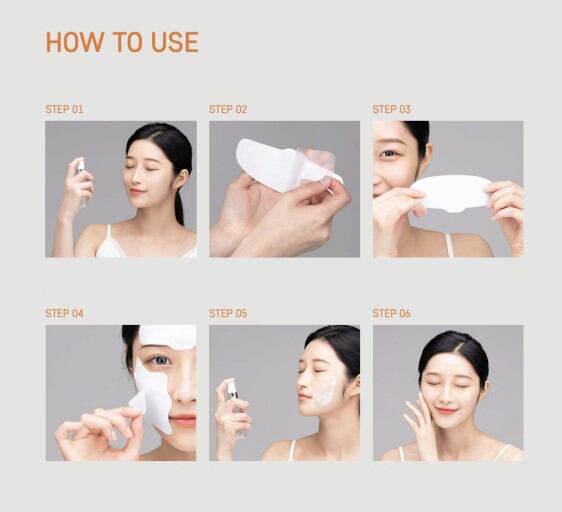 HOW TO USE

STEP 01

STEP 02

STEP 03

STEP 04

STEP 05

STEP 06