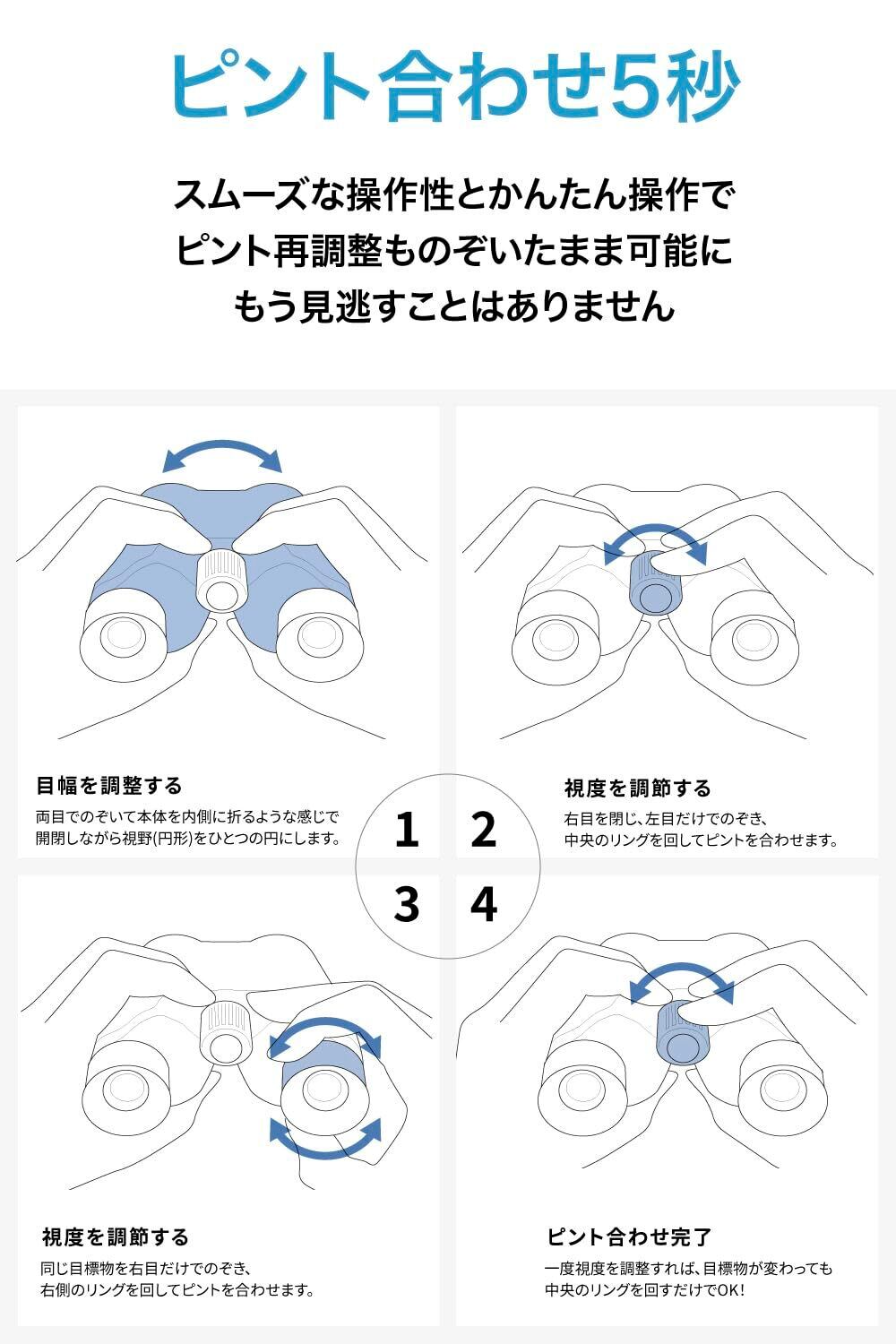 ピント合わせ5秒

スムーズな操作性とかんたん操作で
ピント再調整ものぞいたまま可能に
もう見逃すことはありません

目幅を調整する

両目でのぞいて本体を内側に折るような感じで開閉しながら視野(円形)をひとつの円にします。

視度を調節する

右目を閉じ、左目だけでのぞき、中央のリングを回してピントを合わせます。

1 2
3 4

視度を調節する

同じ目標物を右目だけでのぞき、右側のリングを回してピントを合わせます。

ピント合わせ完了

一度視度を調整すれば、目標物が変わっても中央のリングを回すだけでOK!