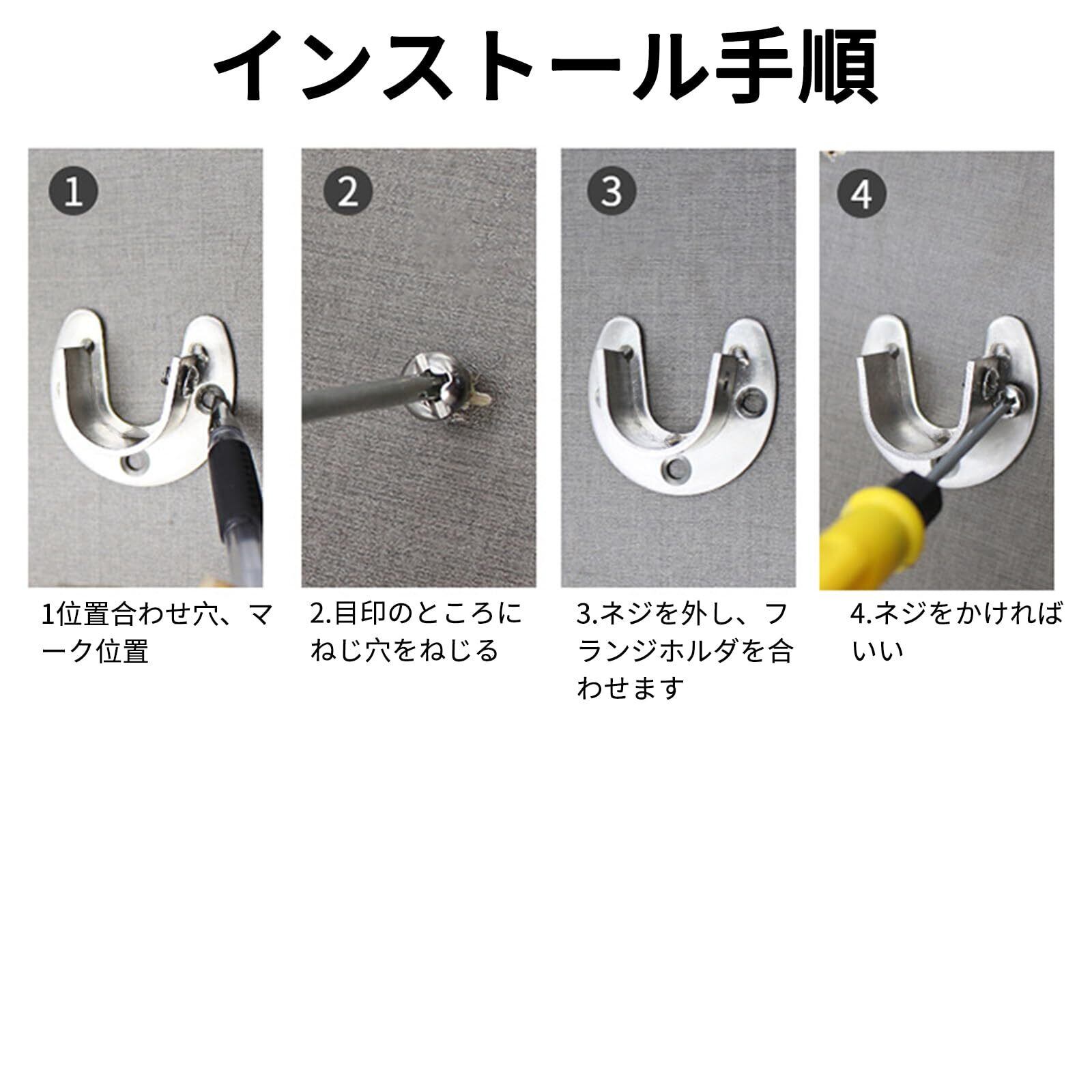 インストール手順

1

2

3

4

1位置合わせ穴、マーク位置

2.目印のところにねじ穴をねじる

3.ネジを外し、フランジホルダを合わせます

4.ネジをかければいい