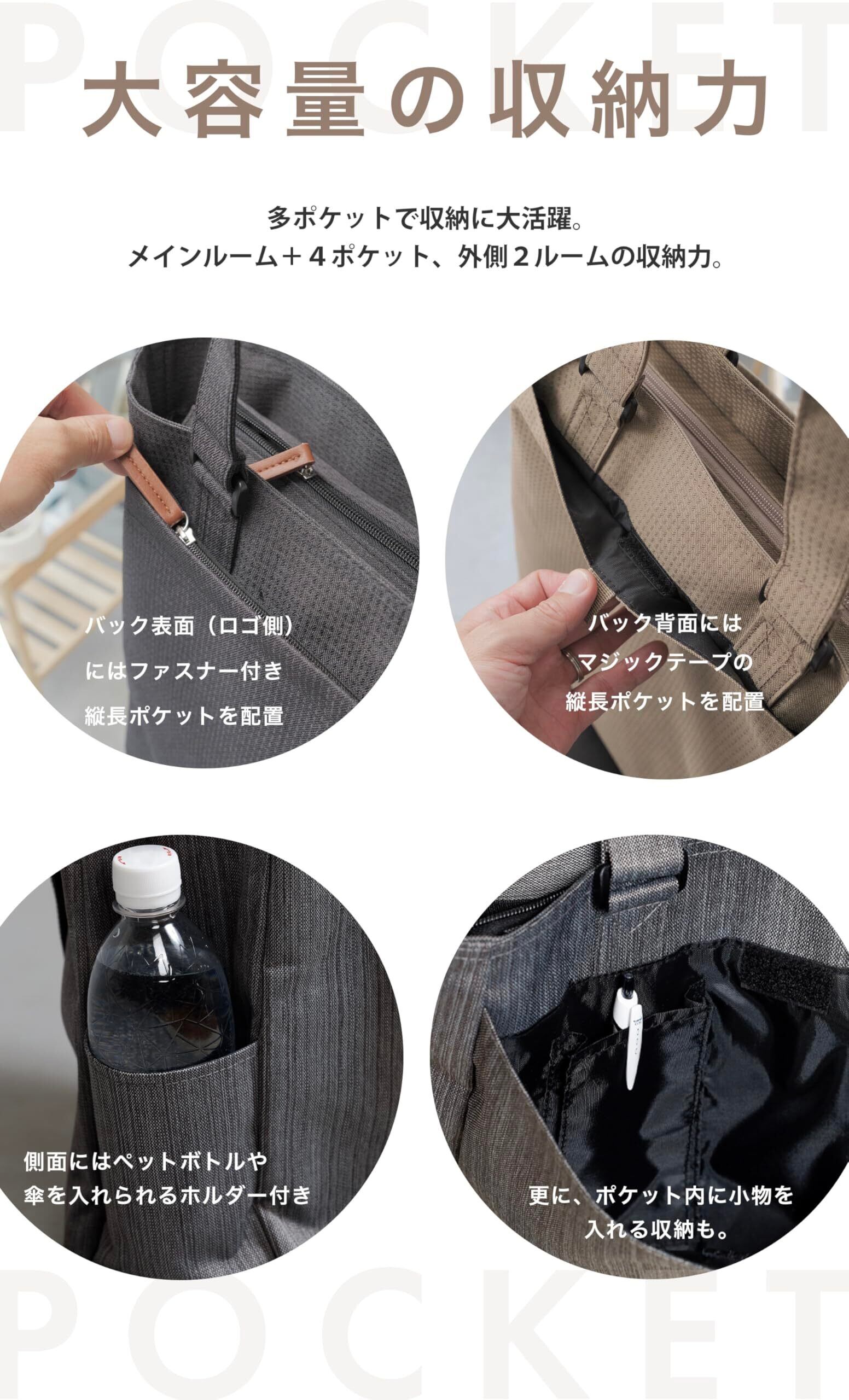 POCKET

大容量の収納力

多ポケットで収納に大活躍。
メインルーム＋４ポケット、外側２ルームの収納力。

バック表面（ロゴ側）
にはファスナー付き
縦長ポケットを配置

バック背面には
マジックテープの
縦長ポケットを配置

側面にはペットボトルや
傘を入れられるホルダー付き

更に、ポケット内に小物を
入れる収納も。

POCKET