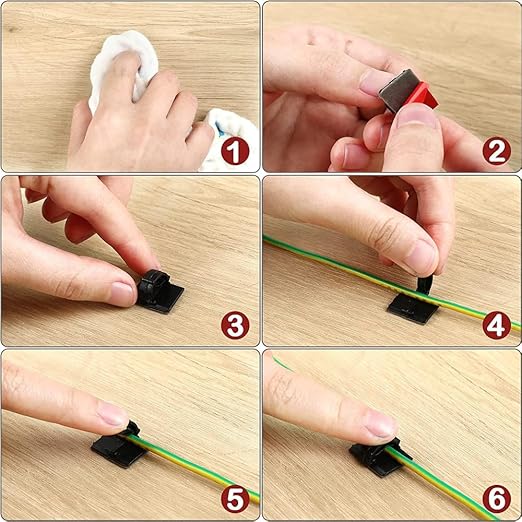 1

2

3

4

5

6