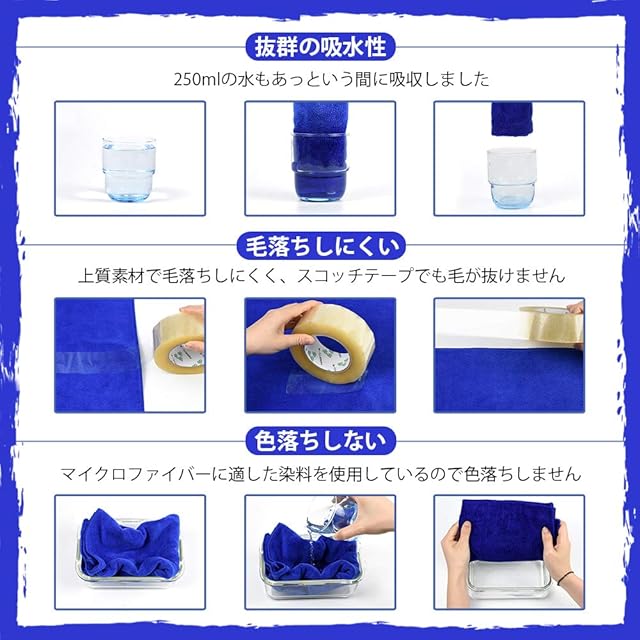 抜群の吸水性

250mlの水もあっという間に吸収しました

毛落ちしにくい

上質素材で毛落ちしにくく、スコッチテープでも毛が抜けません

色落ちしない

マイクロファイバーに適した染料を使用しているので色落ちしません