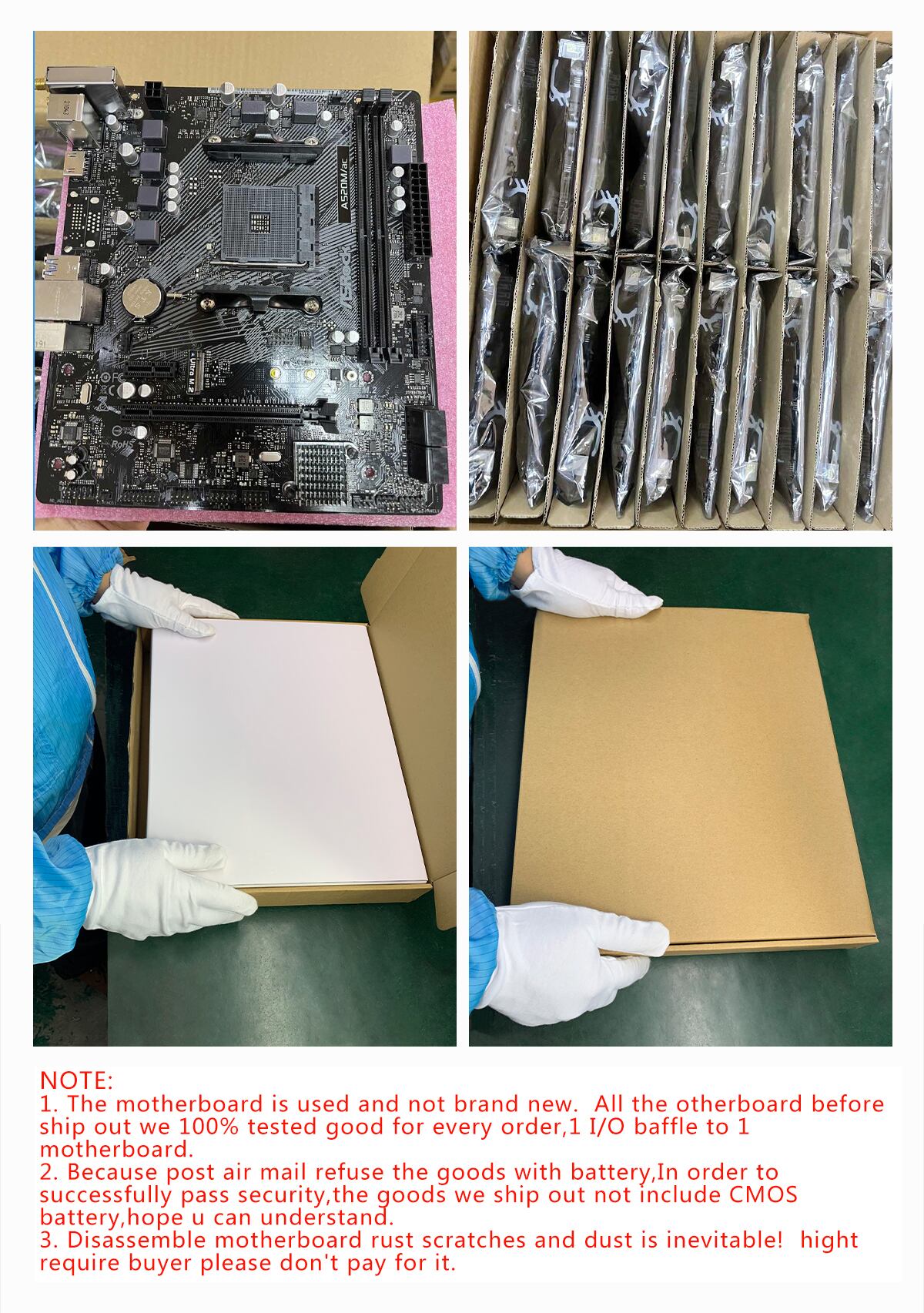 A520M/ac
ASRock
Ultra M.2
RoHS

NOTE:
1. The motherboard is used and not brand new. All the otherboard before ship out we 100% tested good for every order,1 I/O baffle to 1 motherboard.
2. Because post air mail refuse the goods with battery,In order to successfully pass security,the goods we ship out not include CMOS battery,hope u can understand.
3. Disassemble motherboard rust scratches and dust is inevitable! hight require buyer please don't pay for it.