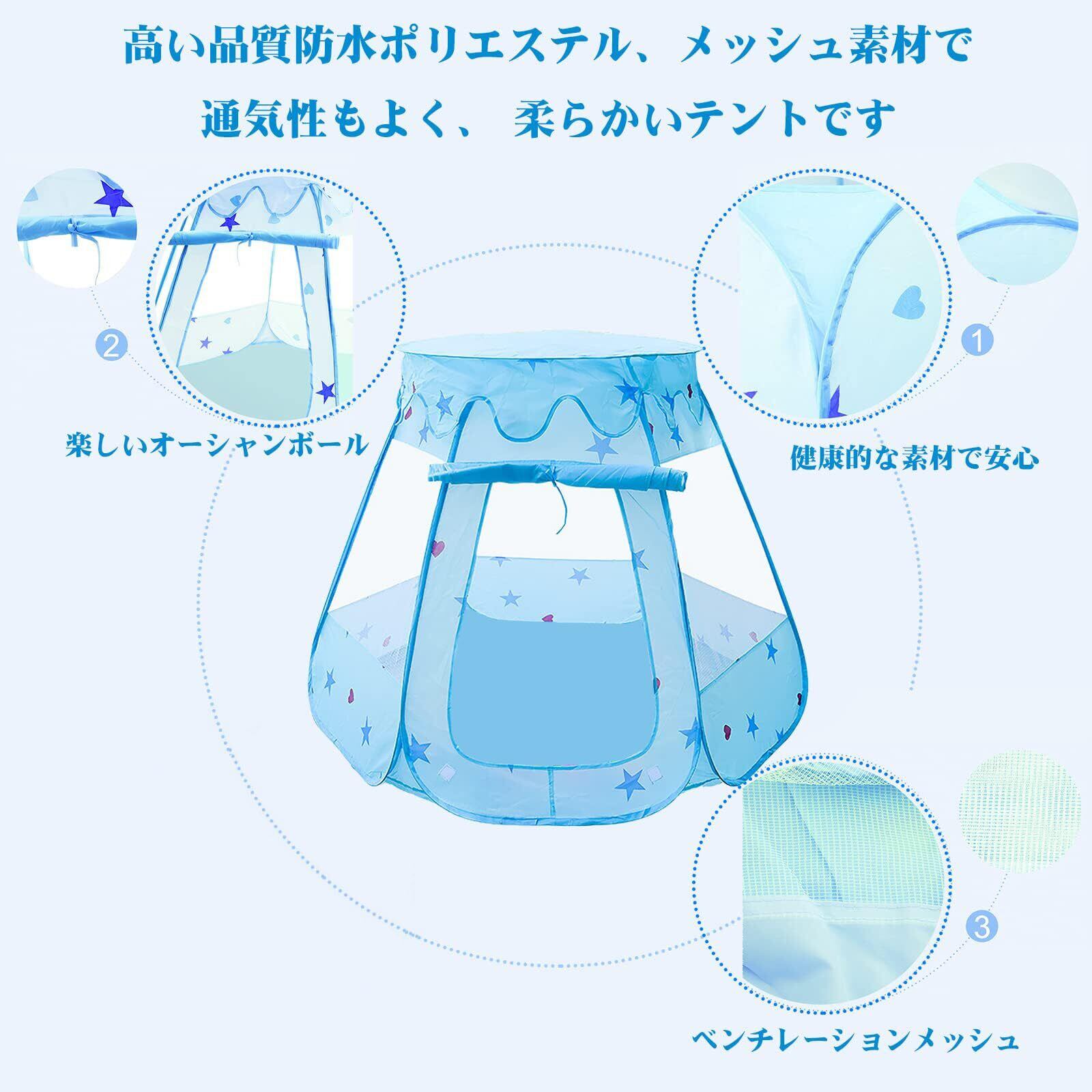 高い品質防水ポリエステル、メッシュ素材で
通気性もよく、 柔らかいテントです

2

楽しいオーシャンボール

1

健康的な素材で安心

3

ベンチレーションメッシュ