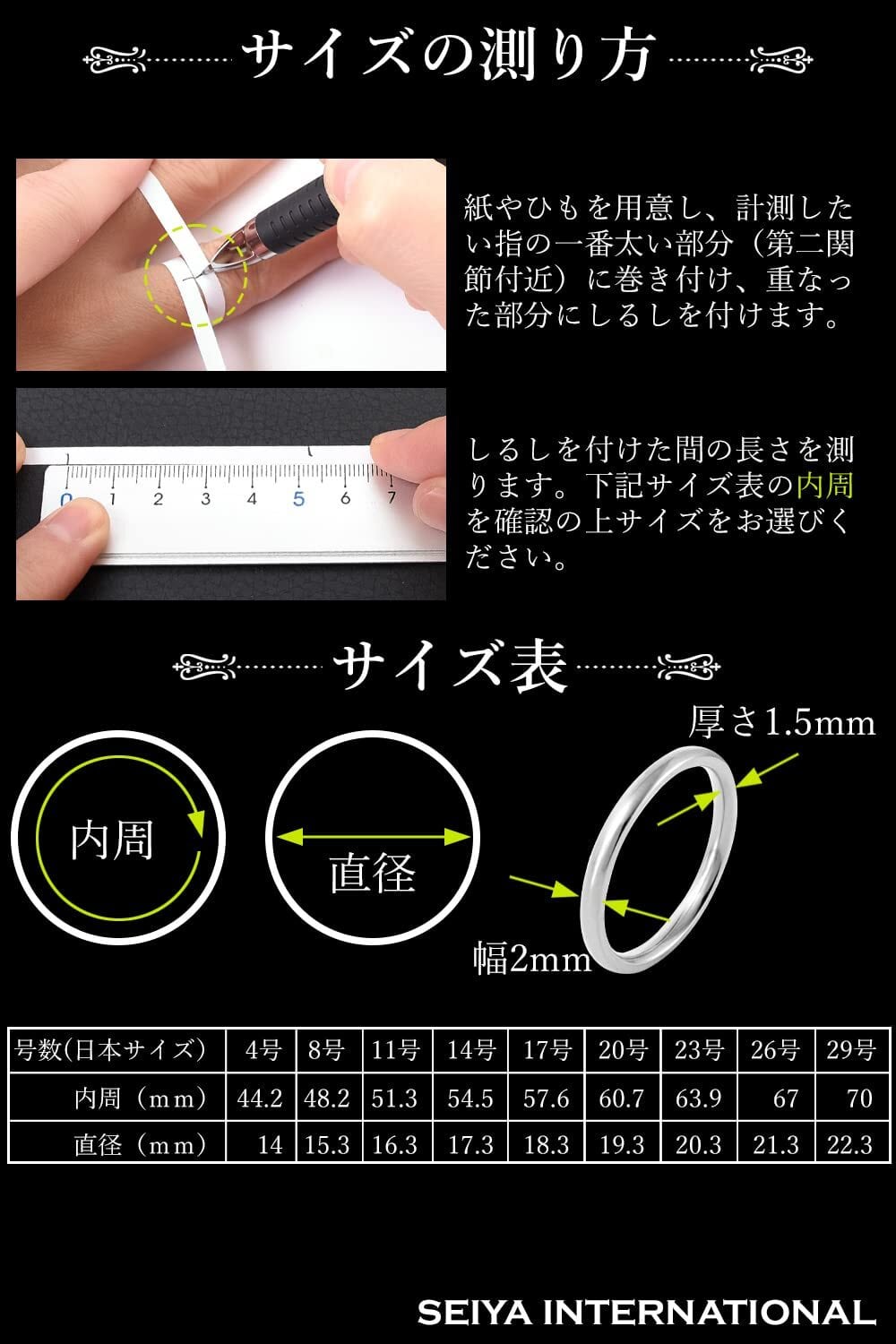 サイズの測り方

紙やひもを用意し、計測したい指の一番太い部分（第二関節付近）に巻き付け、重なった部分にしるしを付けます。

0 1 2 3 4 5 6 7

しるしを付けた間の長さを測ります。下記サイズ表の内周を確認の上サイズをお選びください。

サイズ表

内周

直径

厚さ1.5mm

幅2mm

| 号数(日本サイズ) | 4号 | 8号 | 11号 | 14号 | 17号 | 20号 | 23号 | 26号 | 29号 |
|---|---|---|---|---|---|---|---|---|---|
| 内周（mm） | 44.2 | 48.2 | 51.3 | 54.5 | 57.6 | 60.7 | 63.9 | 67 | 70 |
| 直径（mm） | 14 | 15.3 | 16.3 | 17.3 | 18.3 | 19.3 | 20.3 | 21.3 | 22.3 |

SEIYA INTERNATIONAL