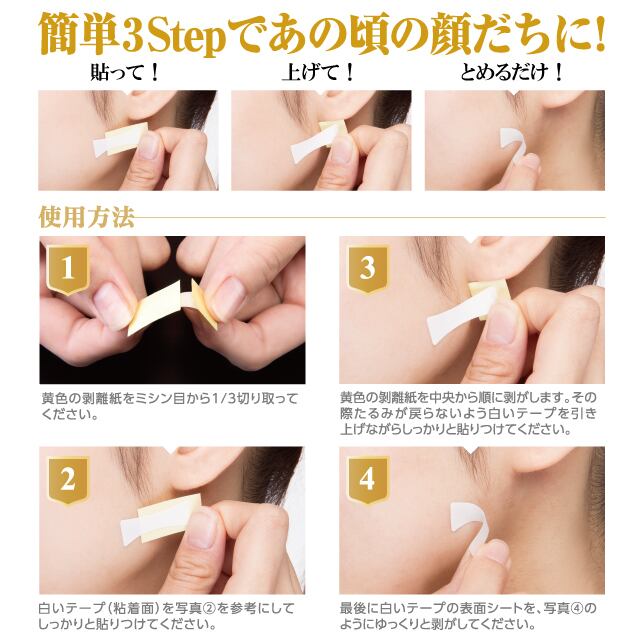 簡単3Stepであの頃の顔だちに!

貼って!

上げて!

とめるだけ!

使用方法

1

黄色の剥離紙をミシン目から1/3切り取ってください。

2

白いテープ(粘着面)を写真②を参考にしてしっかりと貼りつけてください。

3

黄色の剥離紙を中央から順に剥がします。その際たるみが戻らないよう白いテープを引き上げながらしっかりと貼りつけてください。

4

最後に白いテープの表面シートを、写真④のようにゆっくりと剥がしてください。