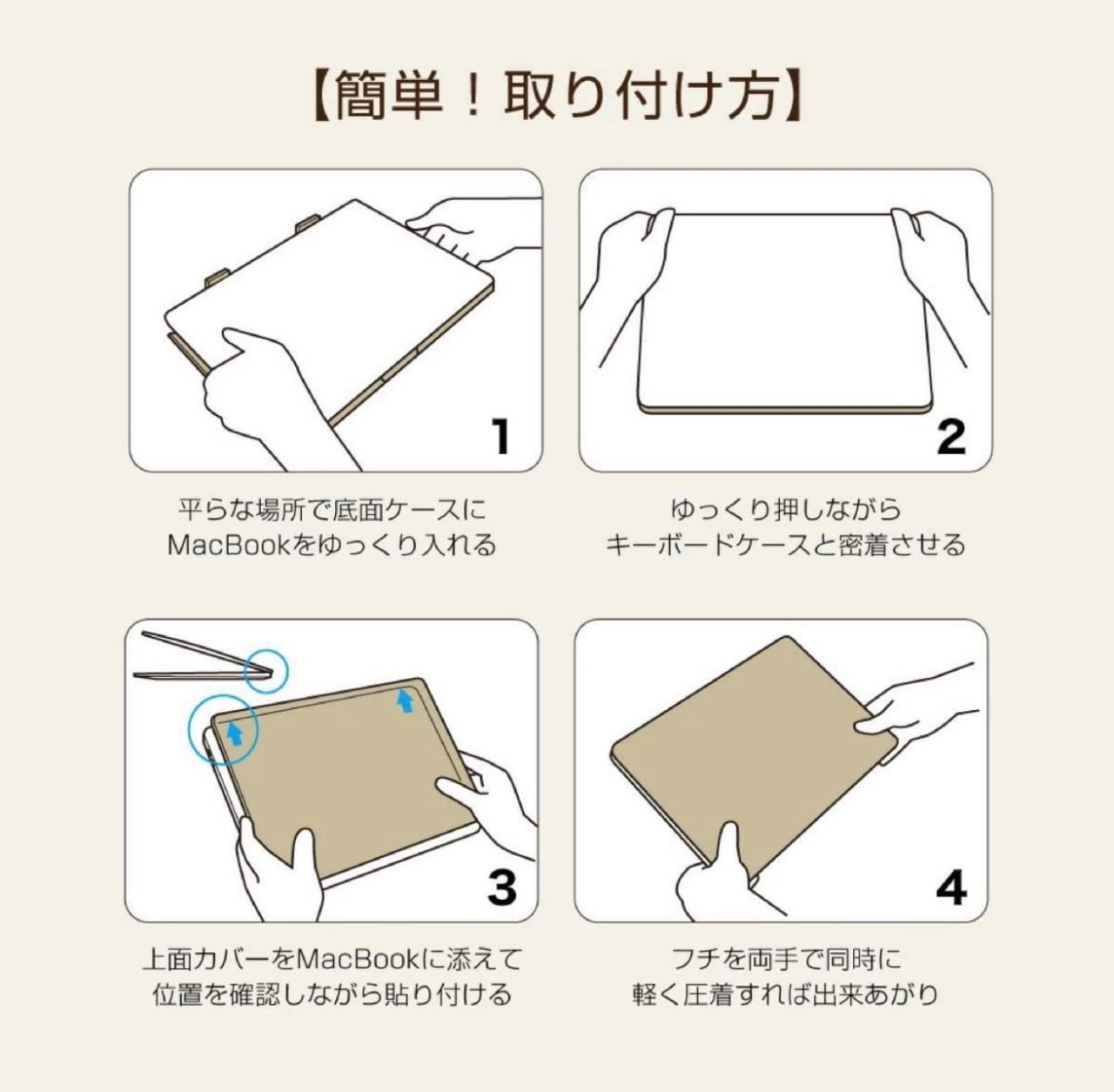 【簡単！取り付け方】

1

平らな場所で底面ケースに
MacBookをゆっくり入れる

2

ゆっくり押しながら
キーボードケースと密着させる

3

上面カバーをMacBookに添えて
位置を確認しながら貼り付ける

4

フチを両手で同時に
軽く圧着すれば出来あがり