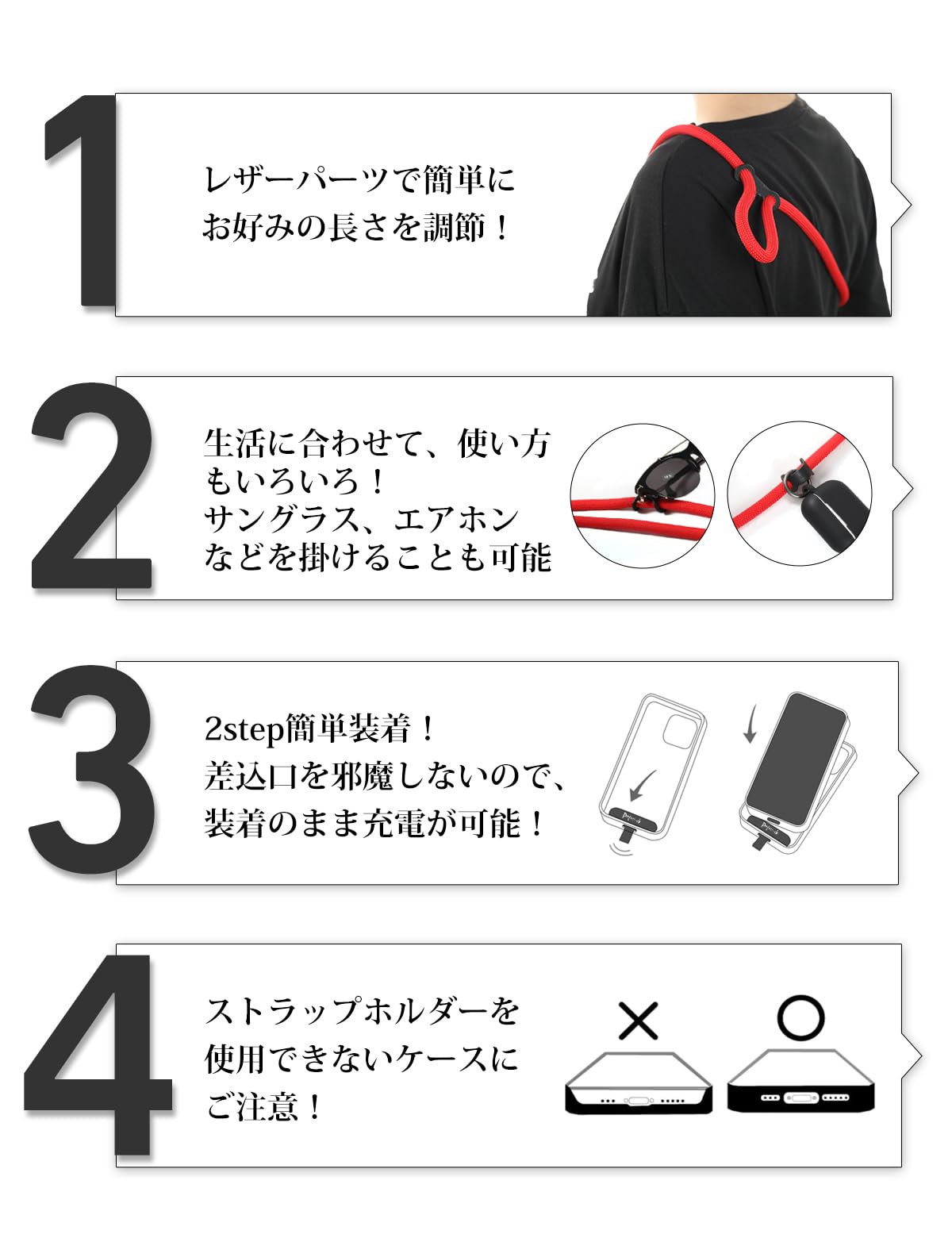 1

レザーパーツで簡単に
お好みの長さを調節！

2

生活に合わせて、使い方
もいろいろ！
サングラス、エアホン
などを掛けることも可能

3

2step簡単装着！
差込口を邪魔しないので、
装着のまま充電が可能！

4

ストラップホルダーを
使用できないケースに
ご注意！

×

○