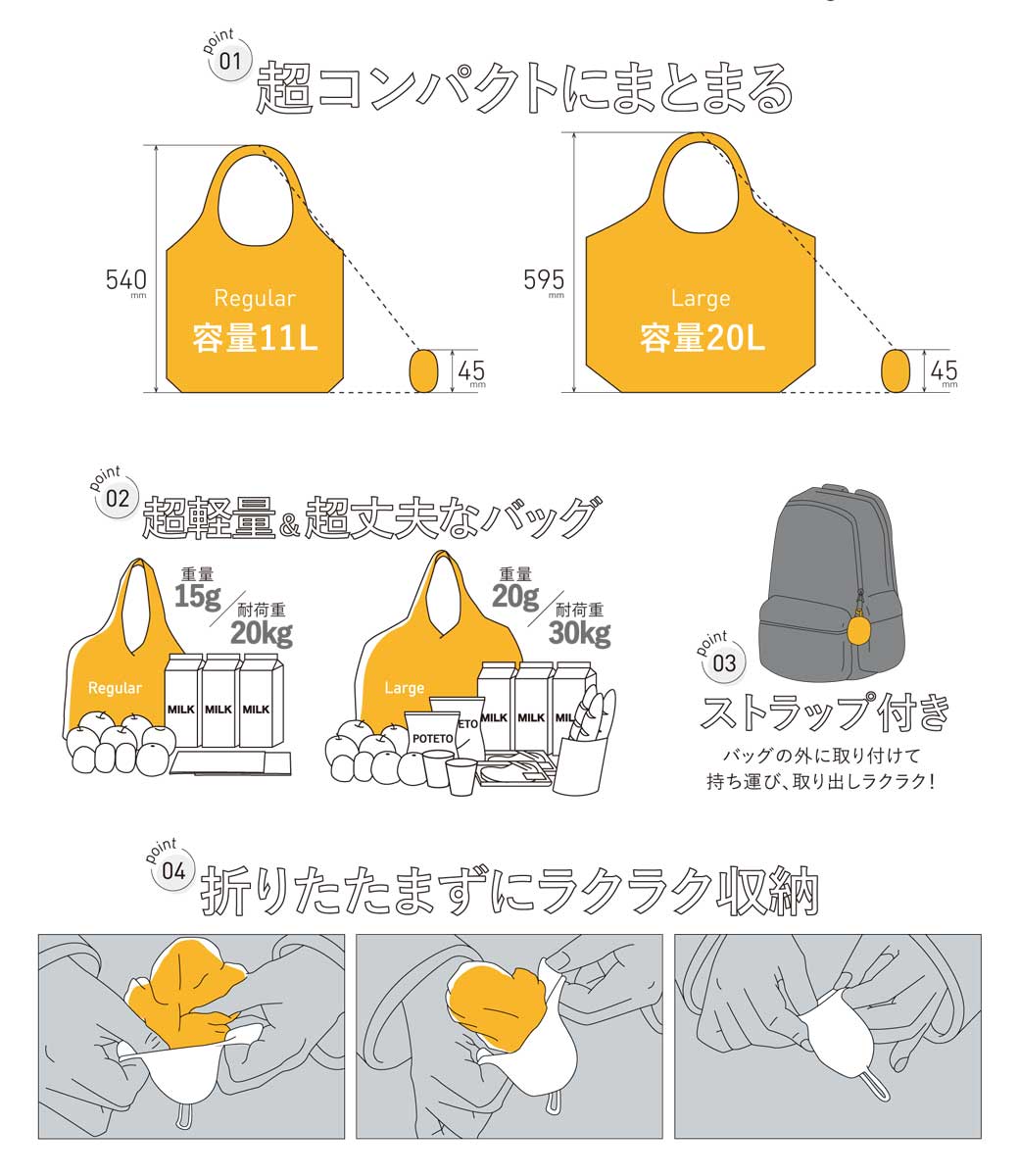 point 01 超コンパクトにまとまる

540 mm

Regular
容量11L

45 mm

595 mm

Large
容量20L

45 mm

point 02 超軽量&超丈夫なバッグ

重量
15g
耐荷重
20kg

Regular

MILK MILK MILK

重量
20g
耐荷重
30kg

Large

POTETO ETO MILK MILK MIL

point 03 ストラップ付き

バッグの外に取り付けて
持ち運び、取り出しラクラク!

point 04 折りたたまずにラクラク収納