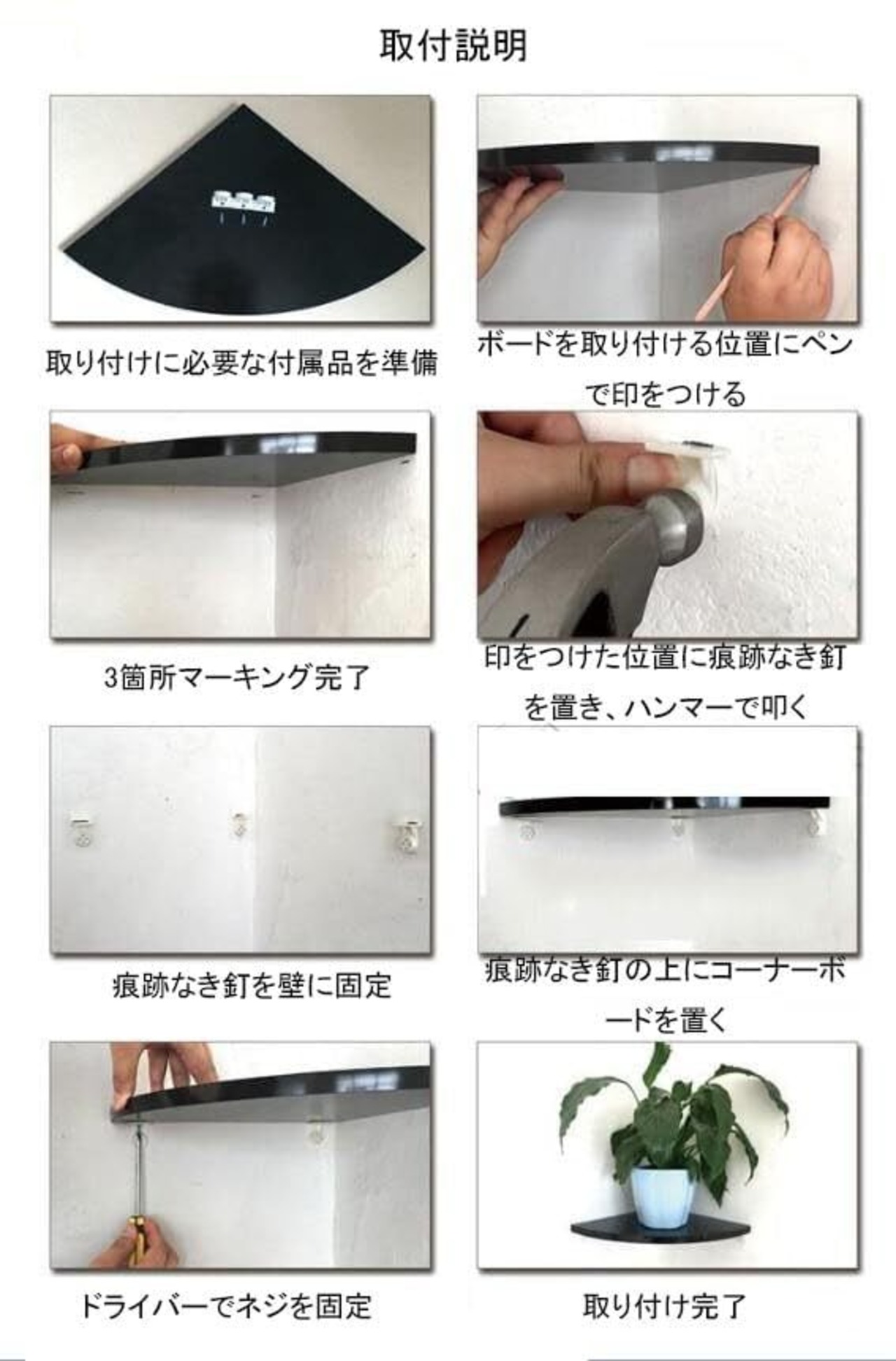 取付説明

取り付けに必要な付属品を準備

ボードを取り付ける位置にペンで印をつける

3箇所マーキング完了

印をつけた位置に痕跡なき釘を置き、ハンマーで叩く

痕跡なき釘を壁に固定

痕跡なき釘の上にコーナーボードを置く

ドライバーでネジを固定

取り付け完了